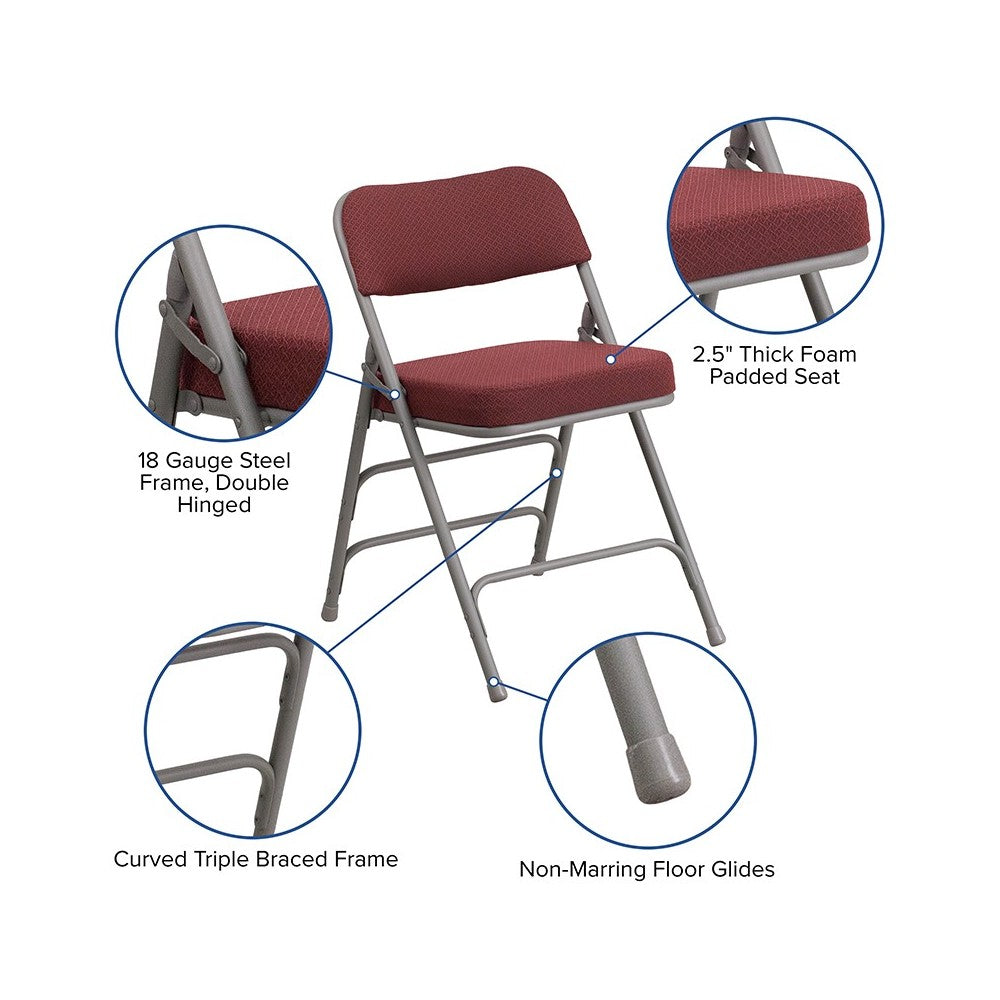 2.5" Thick Foam Padded Seat

18 Gauge Steel Frame, Double Hinged

Curved Triple Braced Frame

Non-Marring Floor Glides