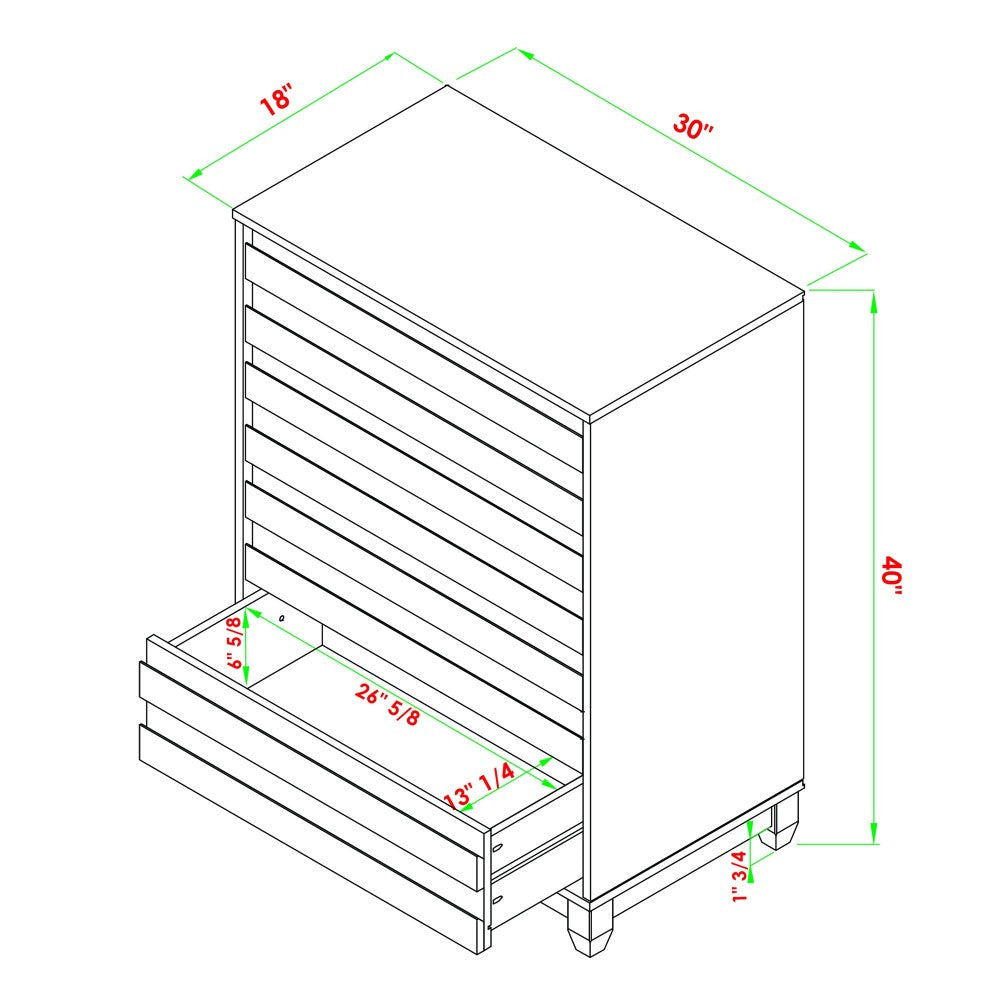 18"
30"
40"
6" 5/8
26" 5/8
13" 1/4
1" 3/4