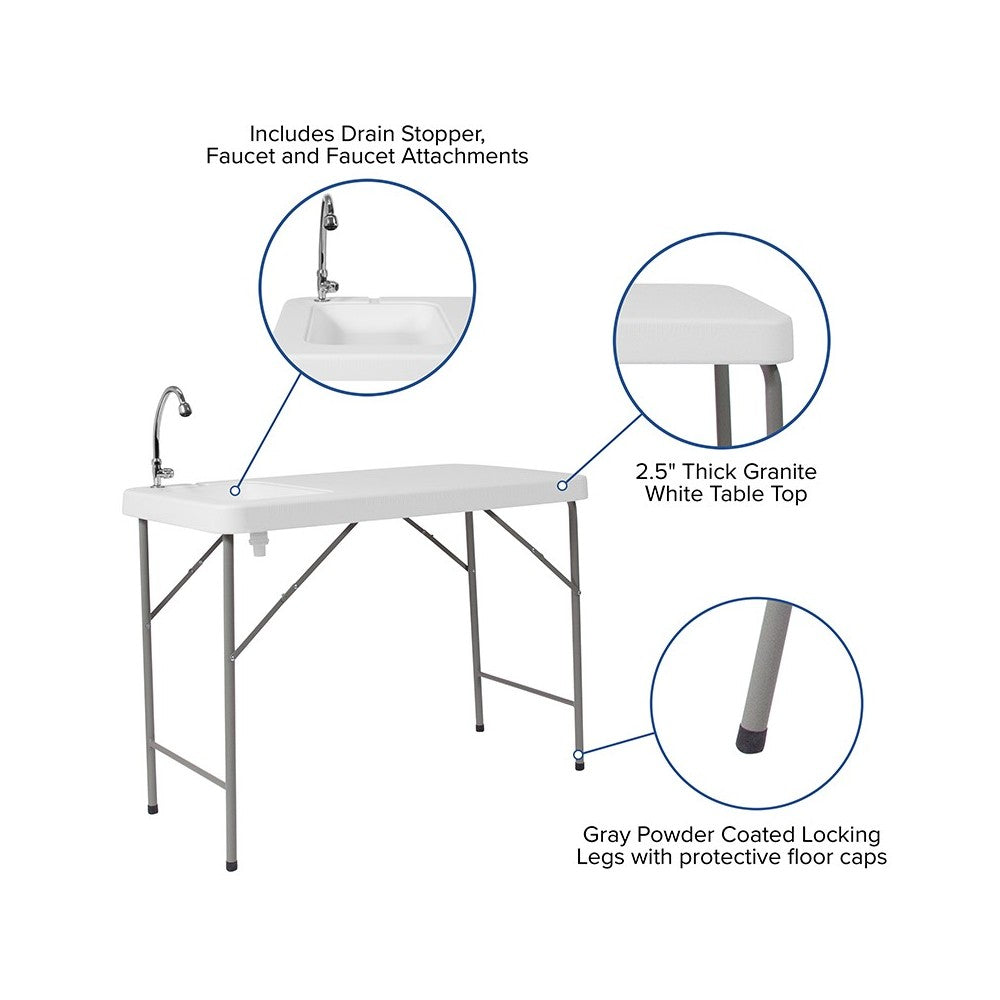 Includes Drain Stopper, Faucet and Faucet Attachments

2.5" Thick Granite White Table Top

Gray Powder Coated Locking Legs with protective floor caps