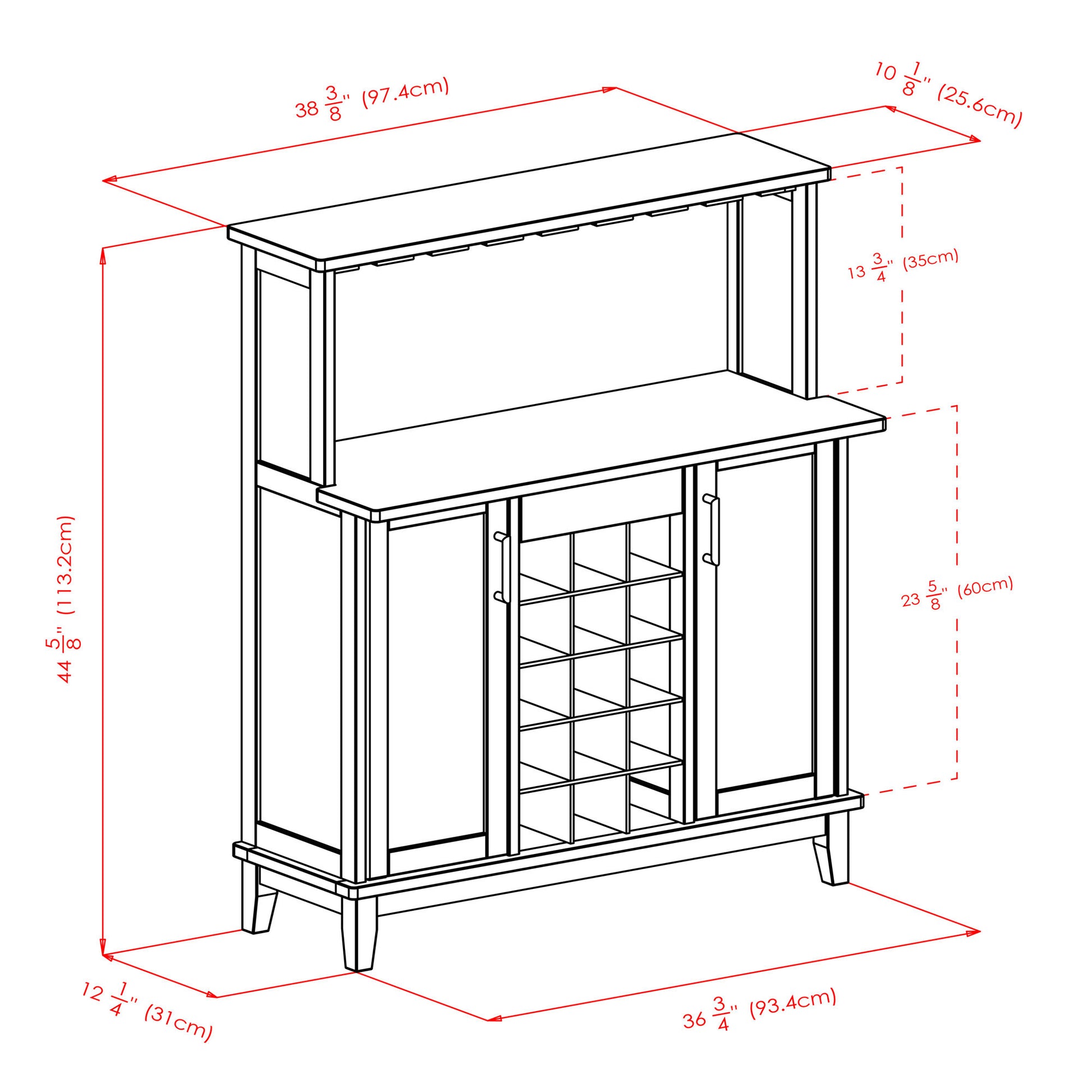 $38\frac{3}{8}$" (97.4cm)

$10\frac{1}{8}$" (25.6cm)

$13\frac{3}{4}$" (35cm)

$44\frac{5}{8}$" (113.2cm)

$23\frac{5}{8}$" (60cm)

$12\frac{1}{4}$" (31cm)

$36\frac{3}{4}$" (93.4cm)