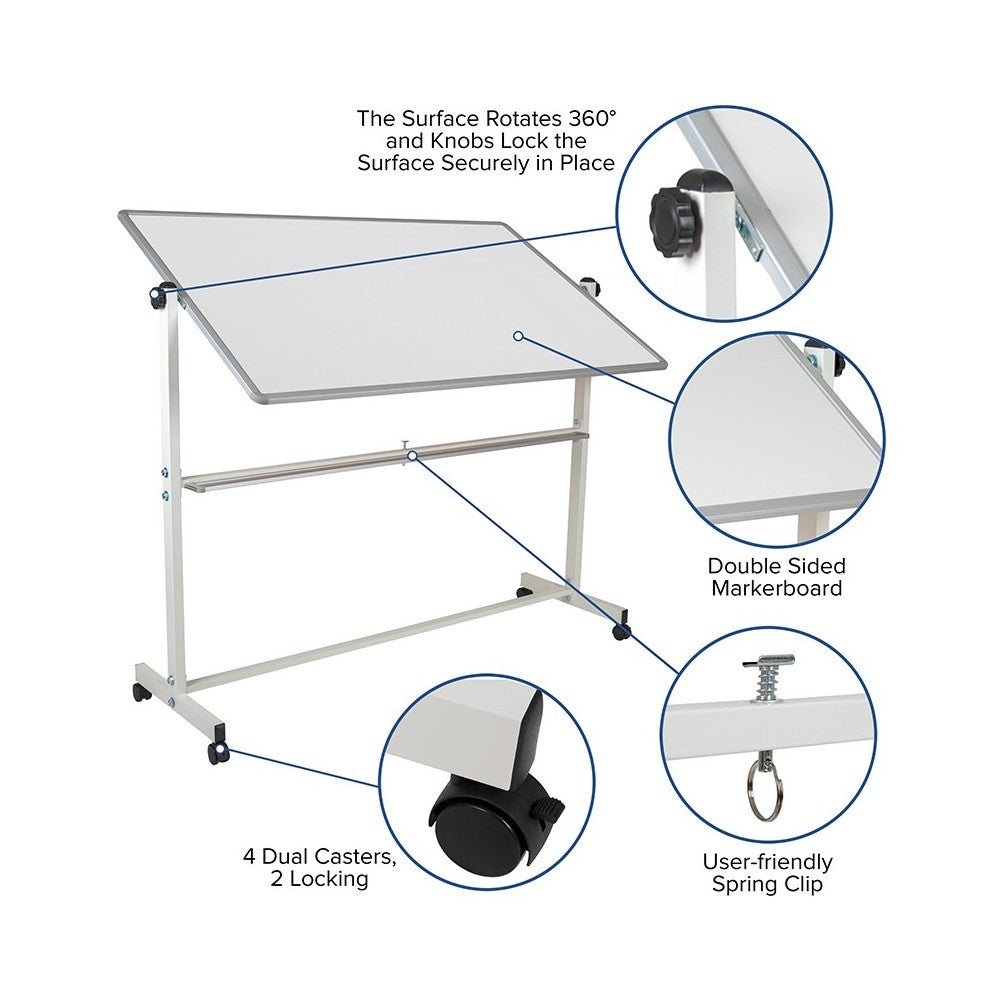 The Surface Rotates 360° and Knobs Lock the Surface Securely in Place

Double Sided Markerboard

4 Dual Casters, 2 Locking

User-friendly Spring Clip