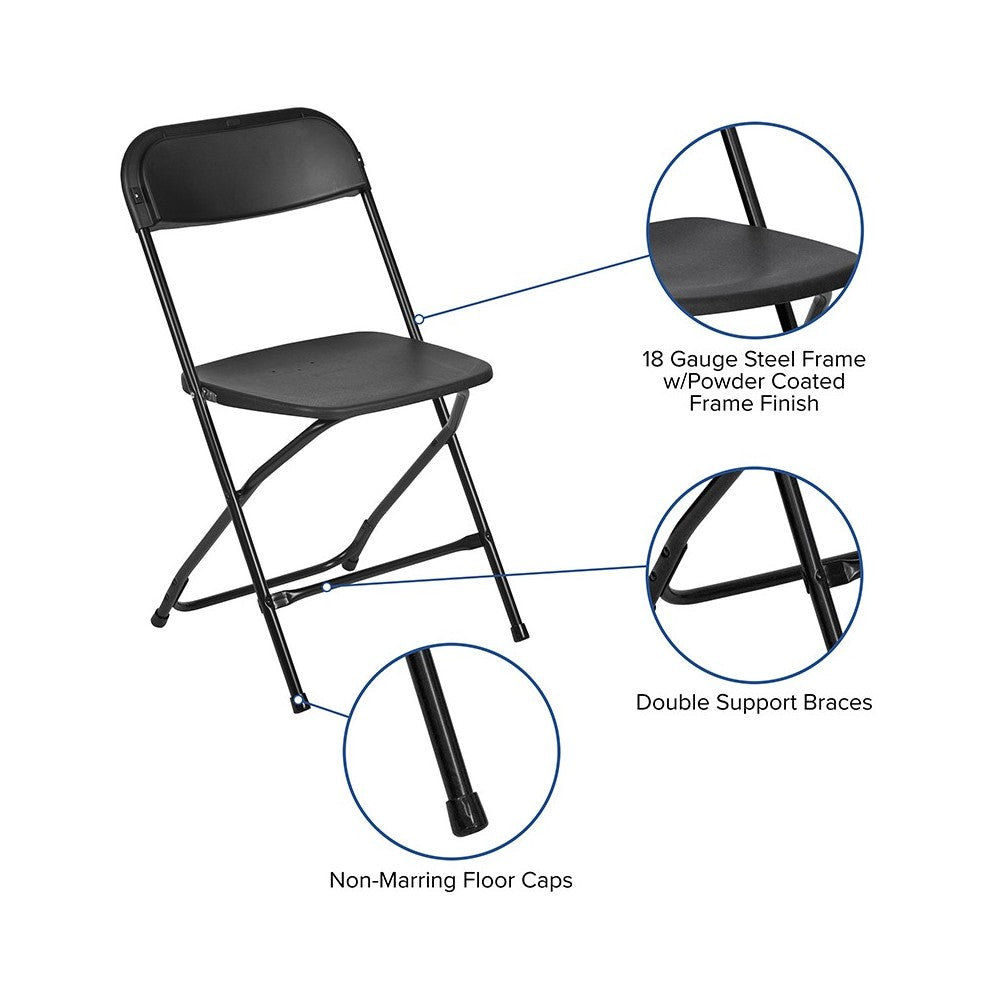 18 Gauge Steel Frame w/Powder Coated Frame Finish

Double Support Braces

Non-Marring Floor Caps