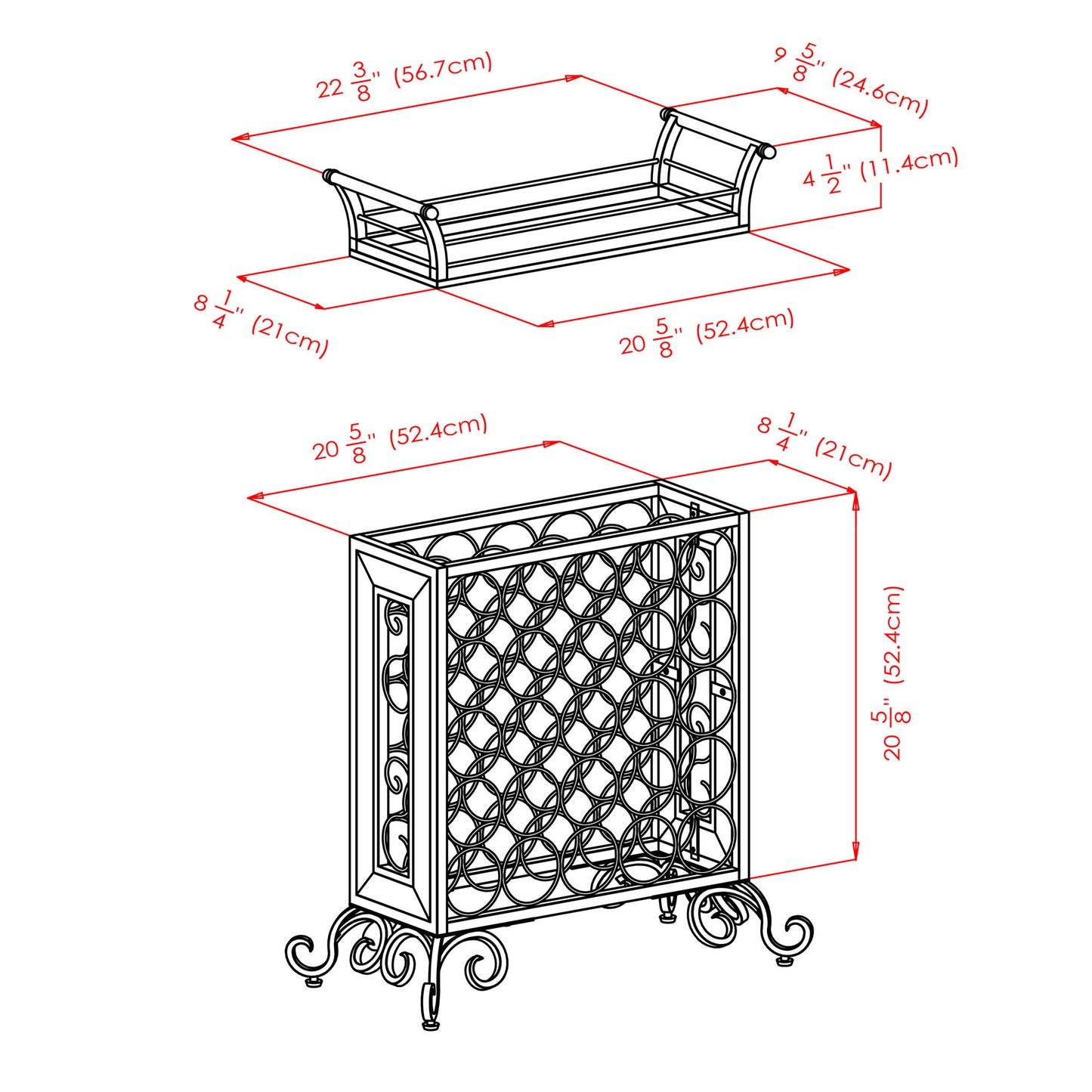 $22\frac{3}{8}$" (56.7cm)

$9\frac{5}{8}$" (24.6cm)

$4\frac{1}{2}$" (11.4cm)

$8\frac{1}{4}$" (21cm)

$20\frac{5}{8}$" (52.4cm)

$20\frac{5}{8}$" (52.4cm)

$8\frac{1}{4}$" (21cm)

$20\frac{5}{8}$" (52.4cm)