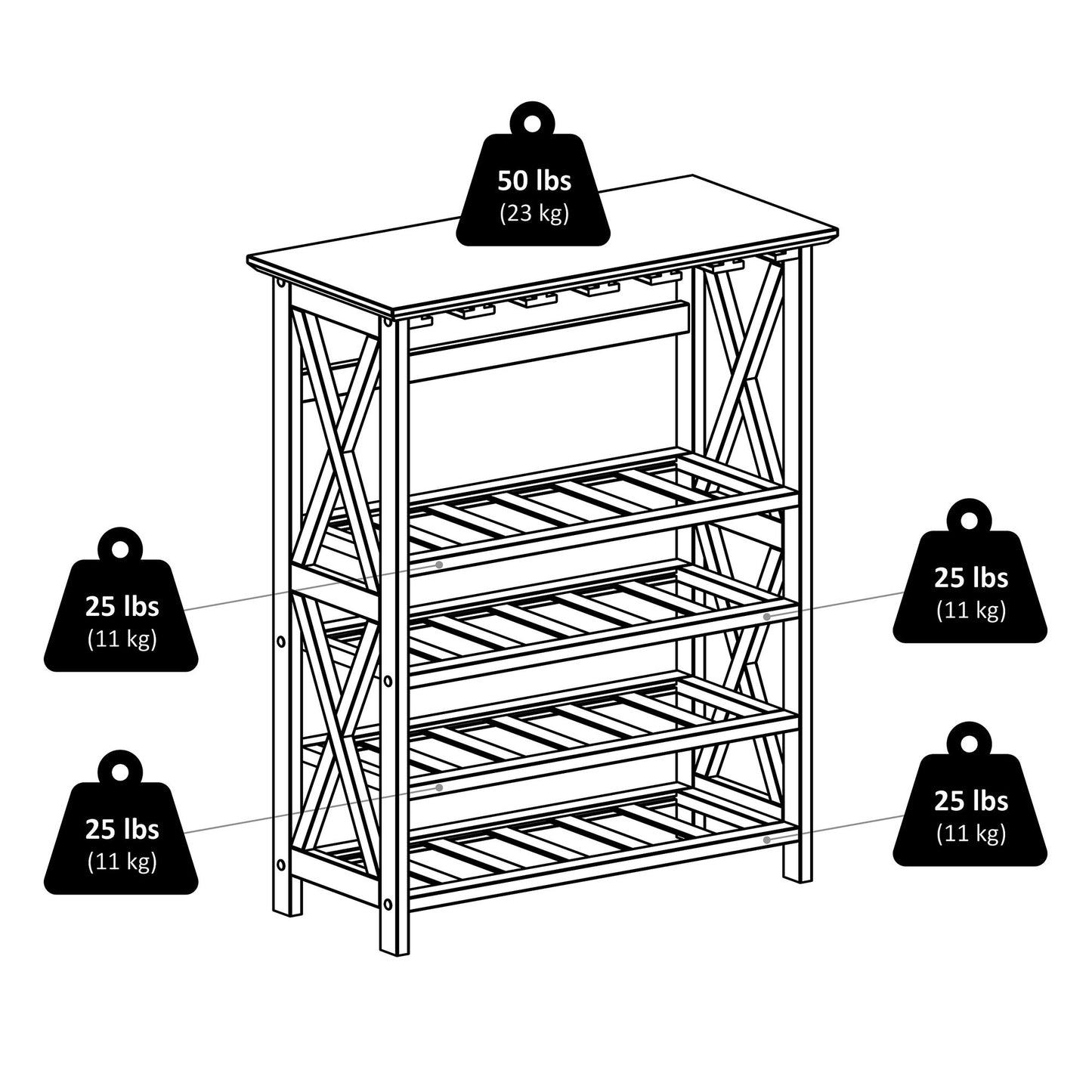 50 lbs
(23 kg)

25 lbs
(11 kg)

25 lbs
(11 kg)

25 lbs
(11 kg)

25 lbs
(11 kg)