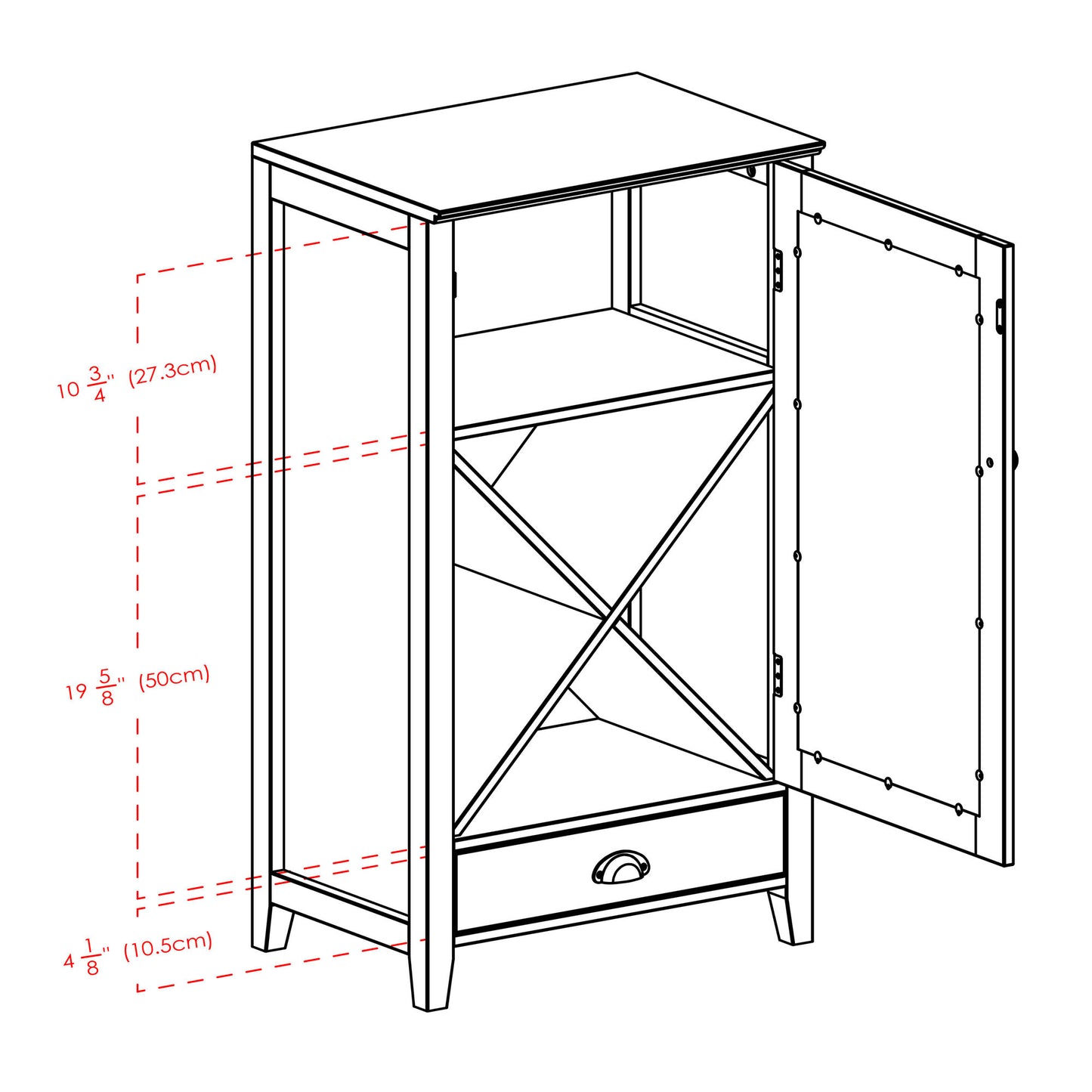 $10\frac{3}{4}$" (27.3cm)

$19\frac{5}{8}$" (50cm)

$4\frac{1}{8}$" (10.5cm)