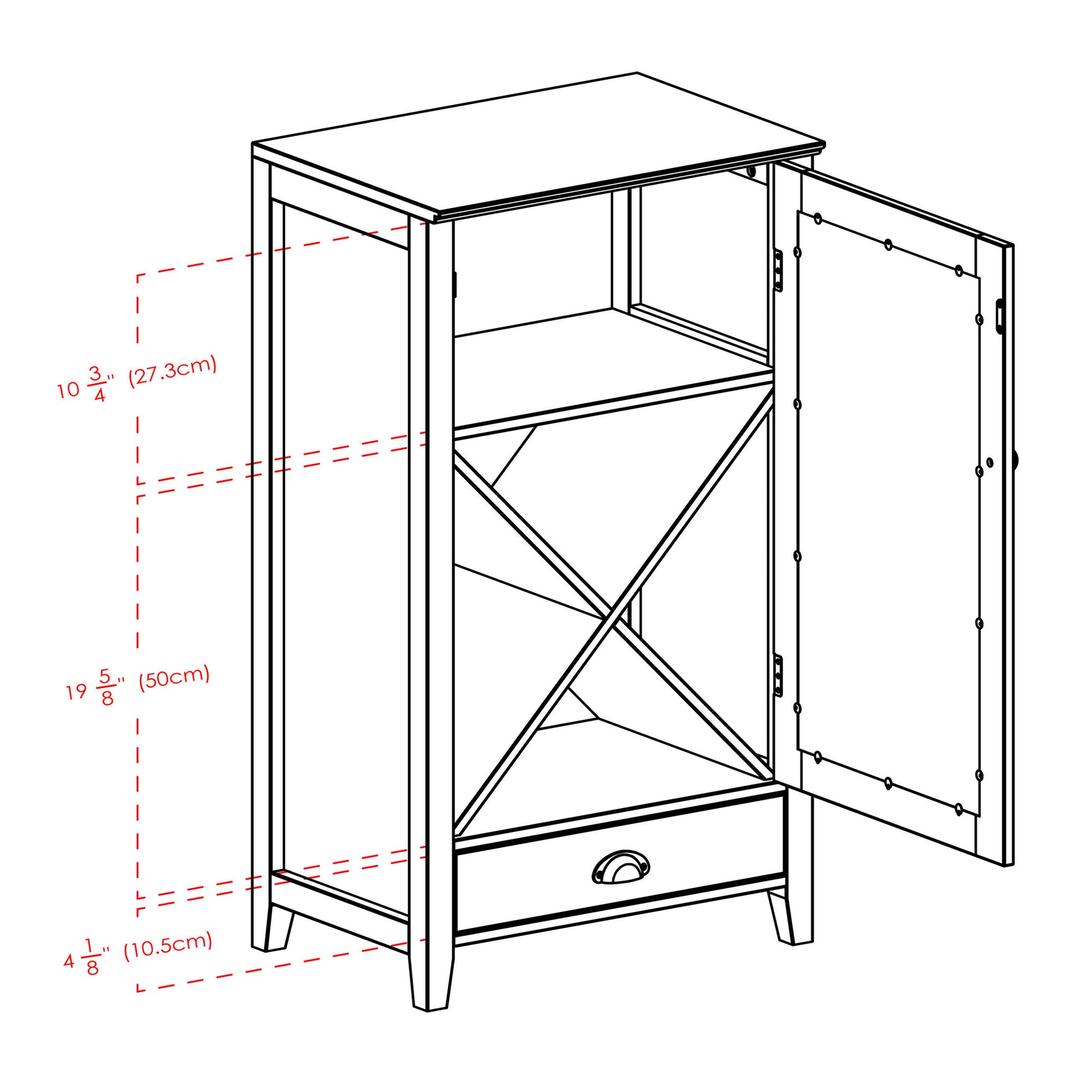 $10\frac{3}{4}$" (27.3cm)

$19\frac{5}{8}$" (50cm)

$4\frac{1}{8}$" (10.5cm)