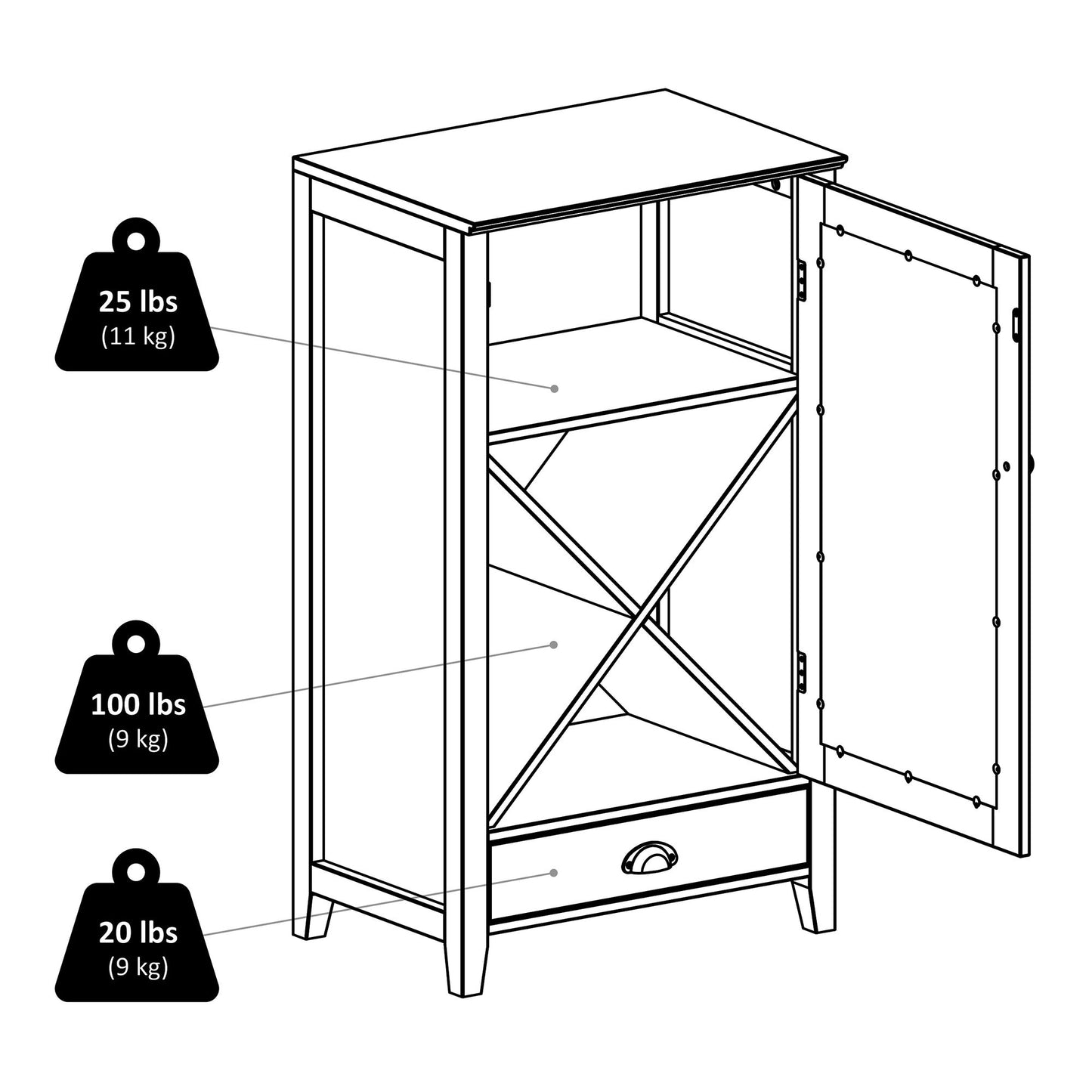 25 lbs
(11 kg)

100 lbs
(9 kg)

20 lbs
(9 kg)