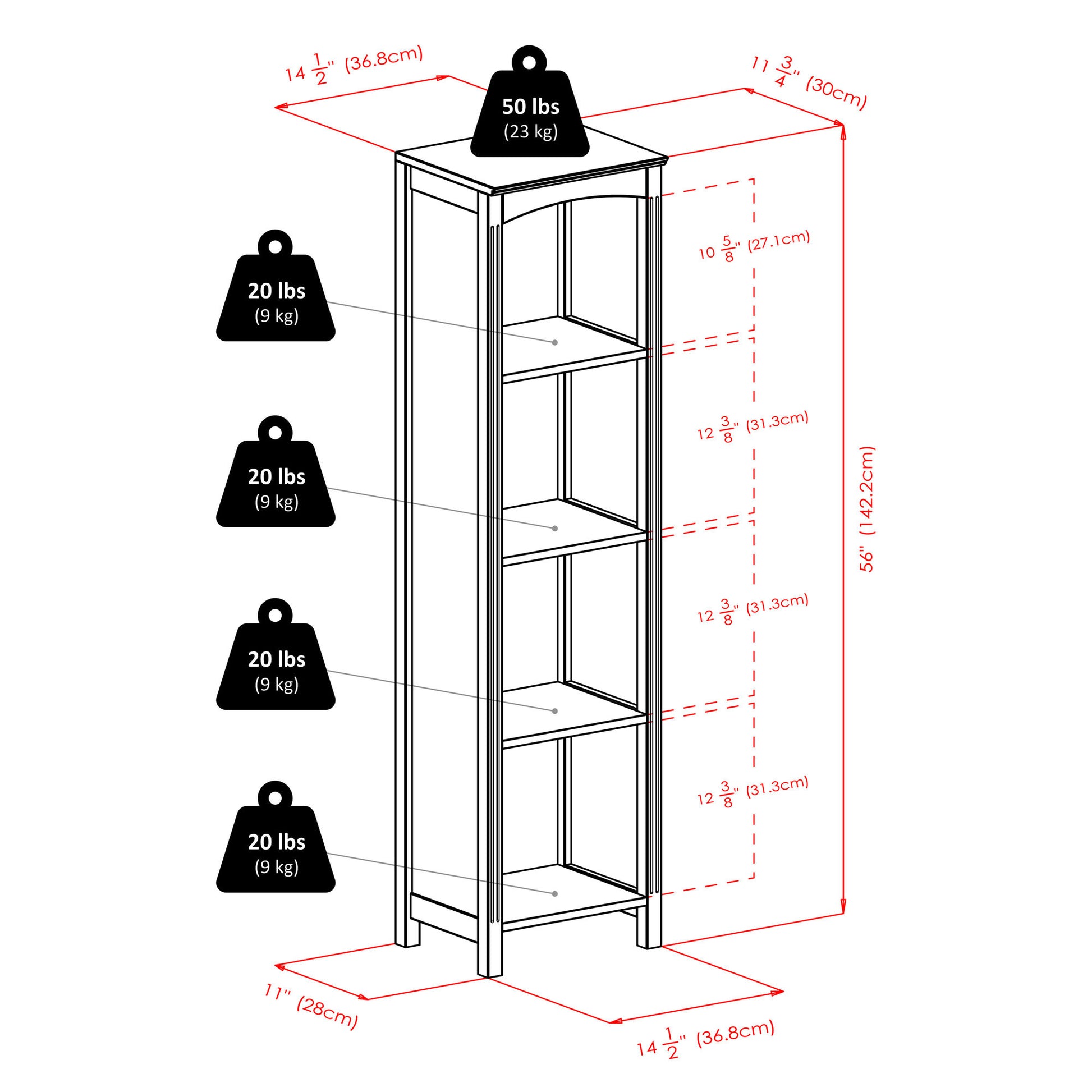 $14\frac{1}{2}$" (36.8cm)

50 lbs
(23 kg)

$11\frac{3}{4}$" (30cm)

20 lbs
(9 kg)

$10\frac{5}{8}$" (27.1cm)

20 lbs
(9 kg)

$12\frac{3}{8}$" (31.3cm)

56" (142.2cm)

20 lbs
(9 kg)

$12\frac{3}{8}$" (31.3cm)

20 lbs
(9 kg)

$12\frac{3}{8}$" (31.3cm)

11" (28cm)

$14\frac{1}{2}$" (36.8cm)