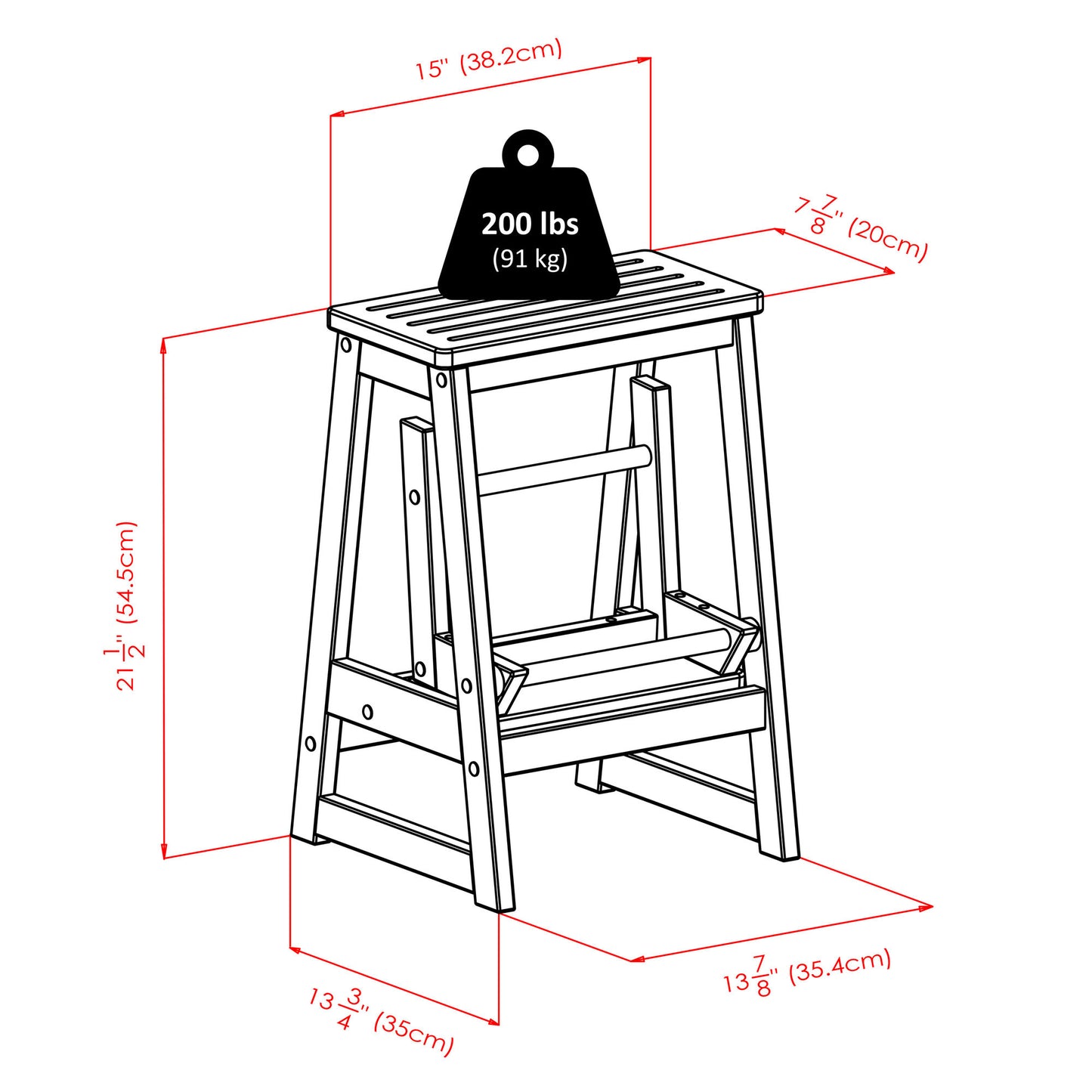 15" (38.2cm)

200 lbs
(91 kg)

$7\frac{7}{8}$" (20cm)

$21\frac{1}{2}$" (54.5cm)

$13\frac{3}{4}$" (35cm)

$13\frac{7}{8}$" (35.4cm)