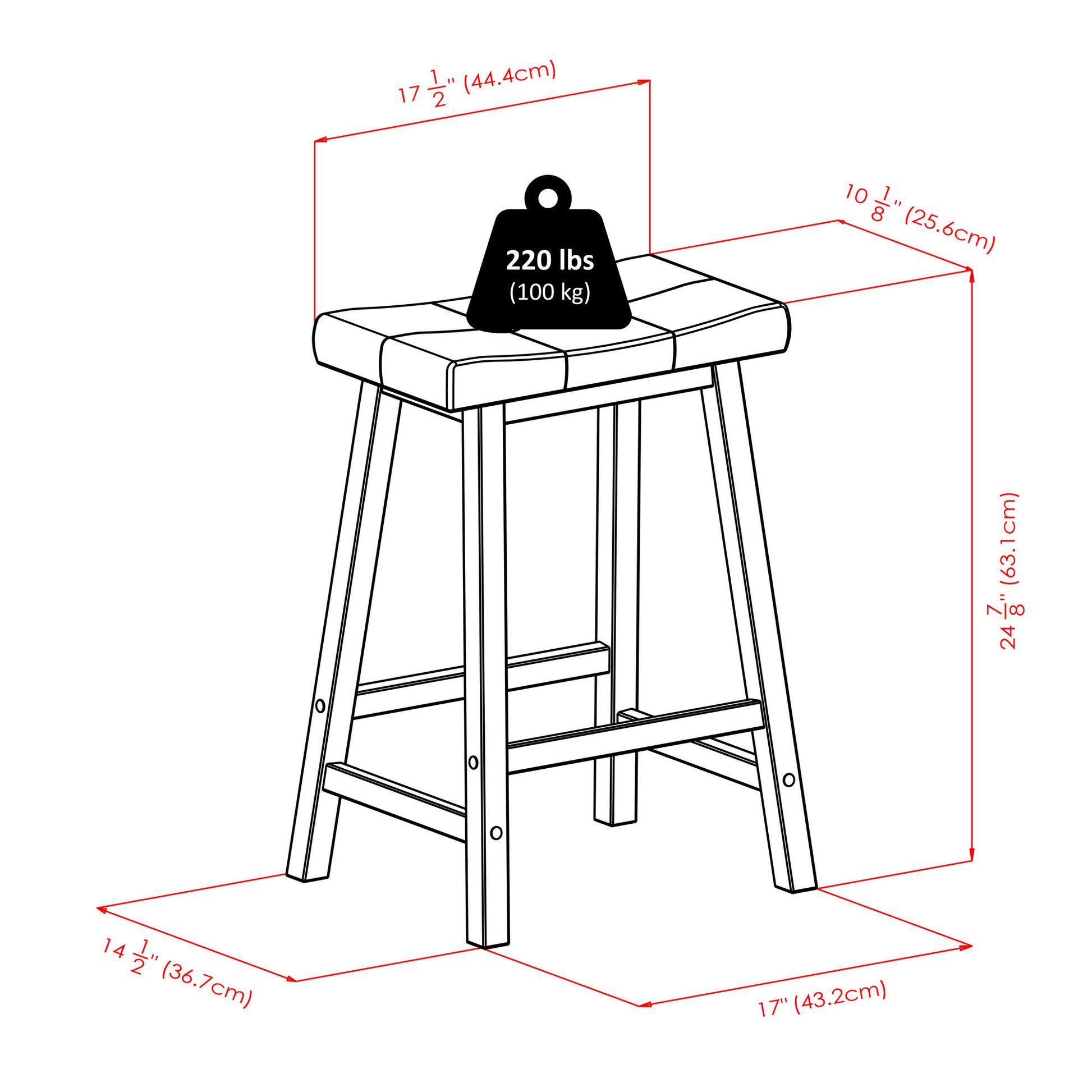 $17\frac{1}{2}$" (44.4cm)

$10\frac{1}{8}$" (25.6cm)

220 lbs
(100 kg)

$24\frac{7}{8}$" (63.1cm)

$14\frac{1}{2}$" (36.7cm)

17" (43.2cm)