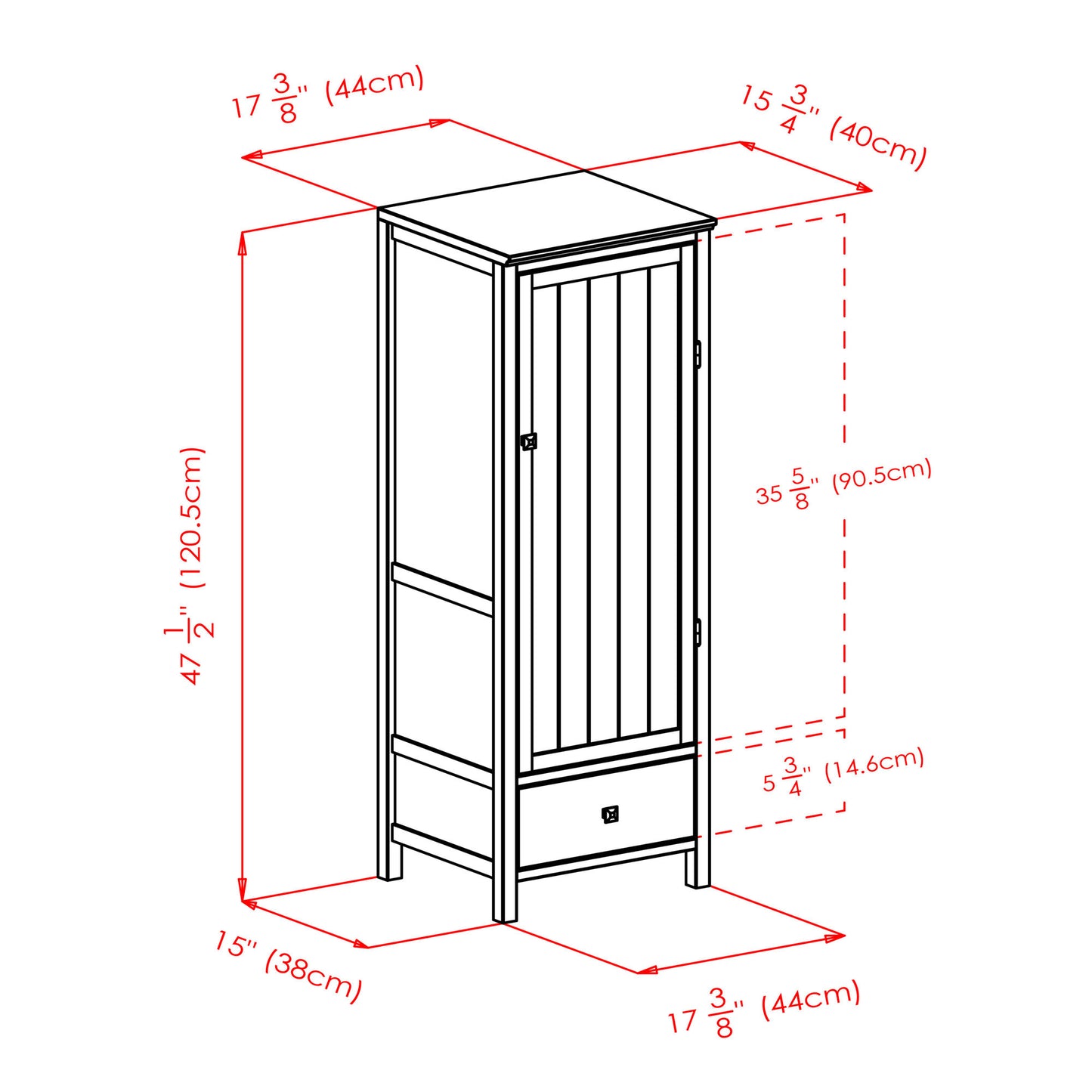 $17\frac{3}{8}$" (44cm)

$15\frac{3}{4}$" (40cm)

$47\frac{1}{2}$" (120.5cm)

$35\frac{5}{8}$" (90.5cm)

$5\frac{3}{4}$" (14.6cm)

15" (38cm)

$17\frac{3}{8}$" (44cm)