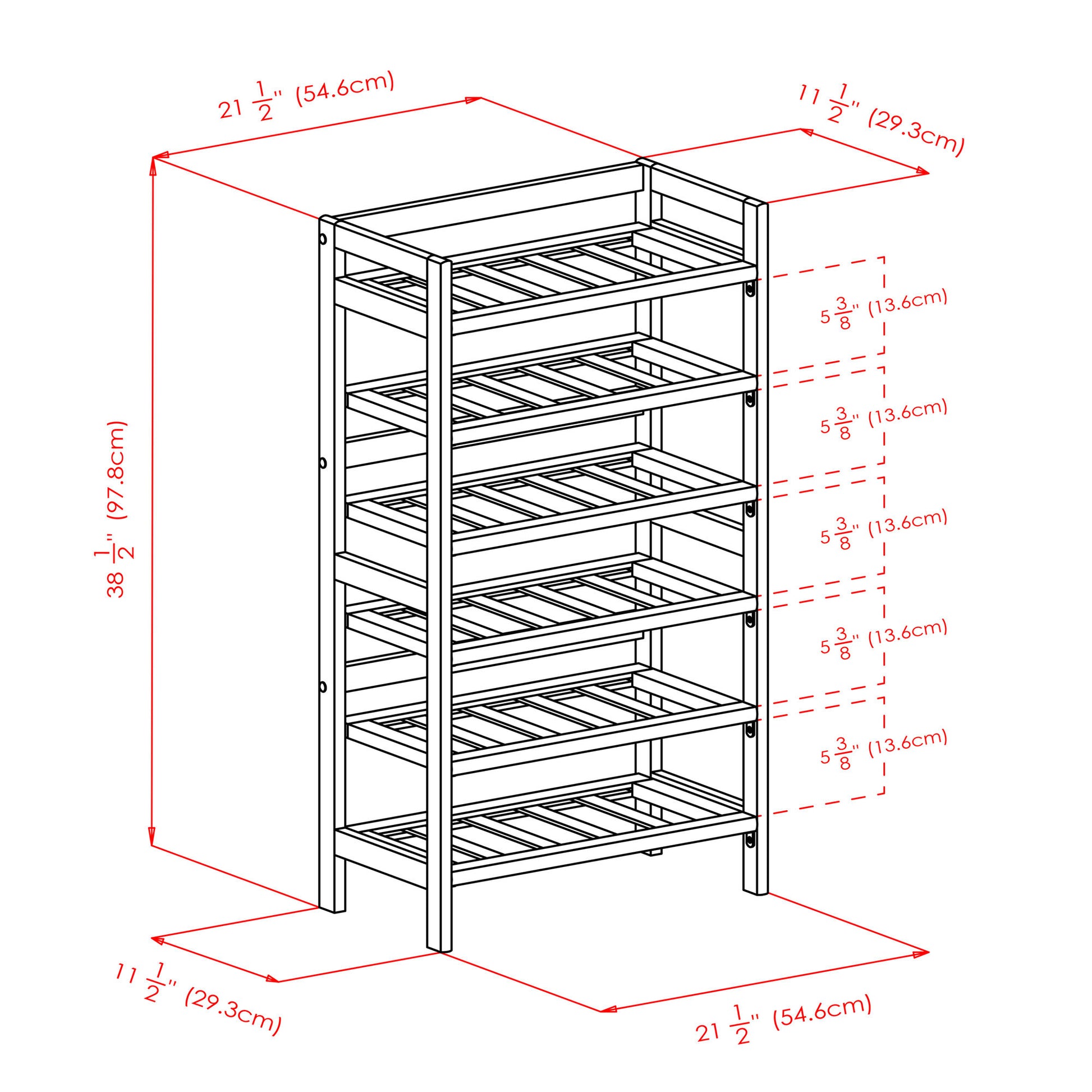 $21\frac{1}{2}$" (54.6cm)

$11\frac{1}{2}$" (29.3cm)

$38\frac{1}{2}$" (97.8cm)

$5\frac{3}{8}$" (13.6cm)

$5\frac{3}{8}$" (13.6cm)

$5\frac{3}{8}$" (13.6cm)

$5\frac{3}{8}$" (13.6cm)

$5\frac{3}{8}$" (13.6cm)

$11\frac{1}{2}$" (29.3cm)

$21\frac{1}{2}$" (54.6cm)