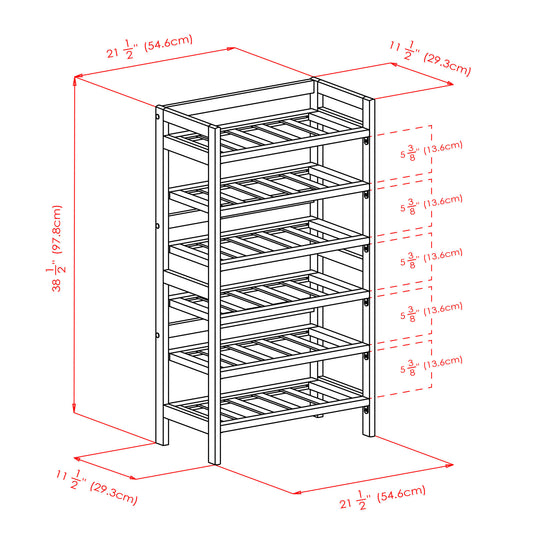 $21\frac{1}{2}$" (54.6cm)

$11\frac{1}{2}$" (29.3cm)

$38\frac{1}{2}$" (97.8cm)

$5\frac{3}{8}$" (13.6cm)

$5\frac{3}{8}$" (13.6cm)

$5\frac{3}{8}$" (13.6cm)

$5\frac{3}{8}$" (13.6cm)

$5\frac{3}{8}$" (13.6cm)

$11\frac{1}{2}$" (29.3cm)

$21\frac{1}{2}$" (54.6cm)