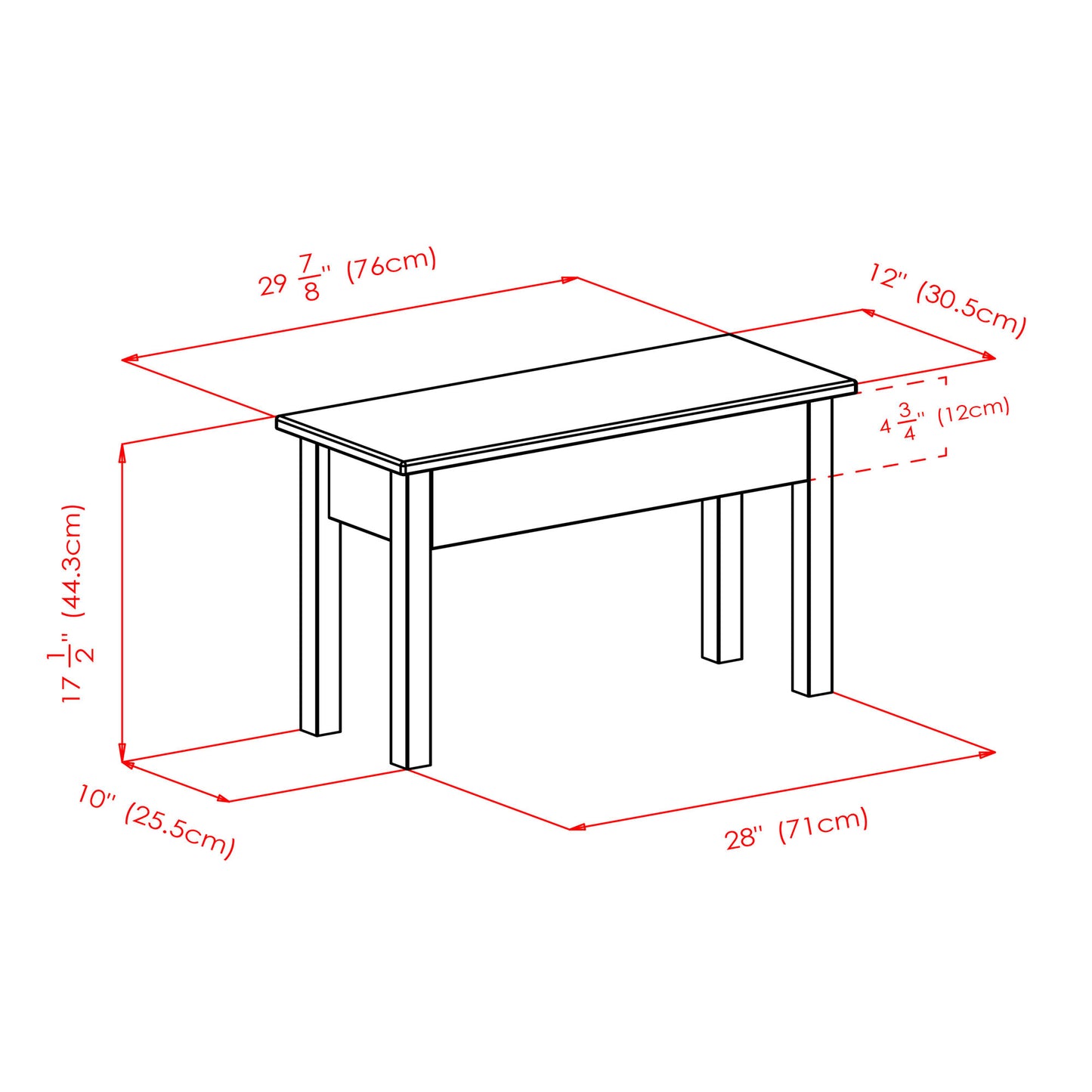 $29\frac{7}{8}$" (76cm)

12" (30.5cm)

$4\frac{3}{4}$" (12cm)

$17\frac{1}{2}$" (44.3cm)

10" (25.5cm)

28" (71cm)