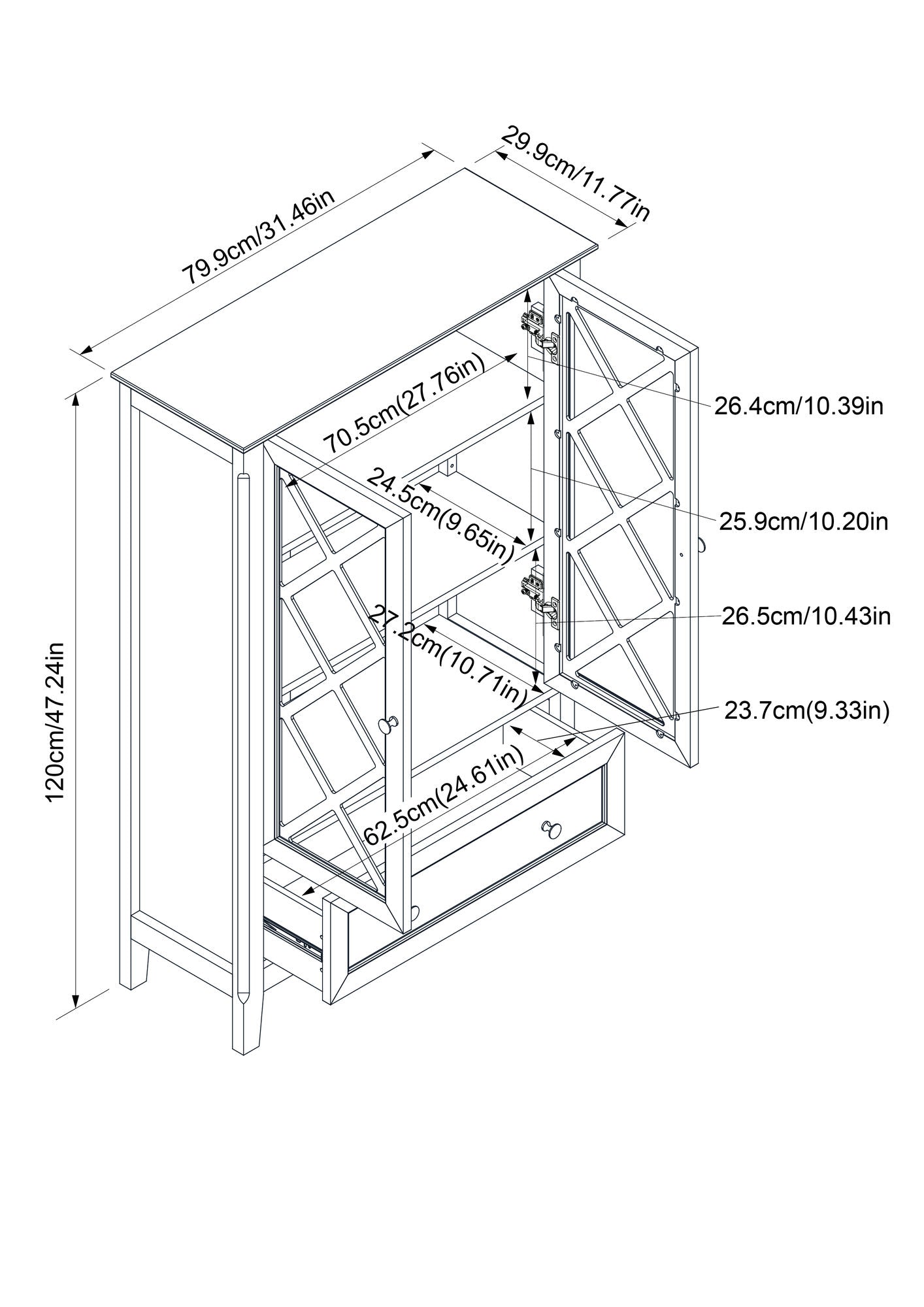 79.9cm/31.46in

29.9cm/11.77in

120cm/47.24in

70.5cm(27.76in)

26.4cm/10.39in

24.5cm(9.65in)

25.9cm/10.20in

27.2cm(10.71in)

26.5cm/10.43in

23.7cm(9.33in)

62.5cm(24.61in)