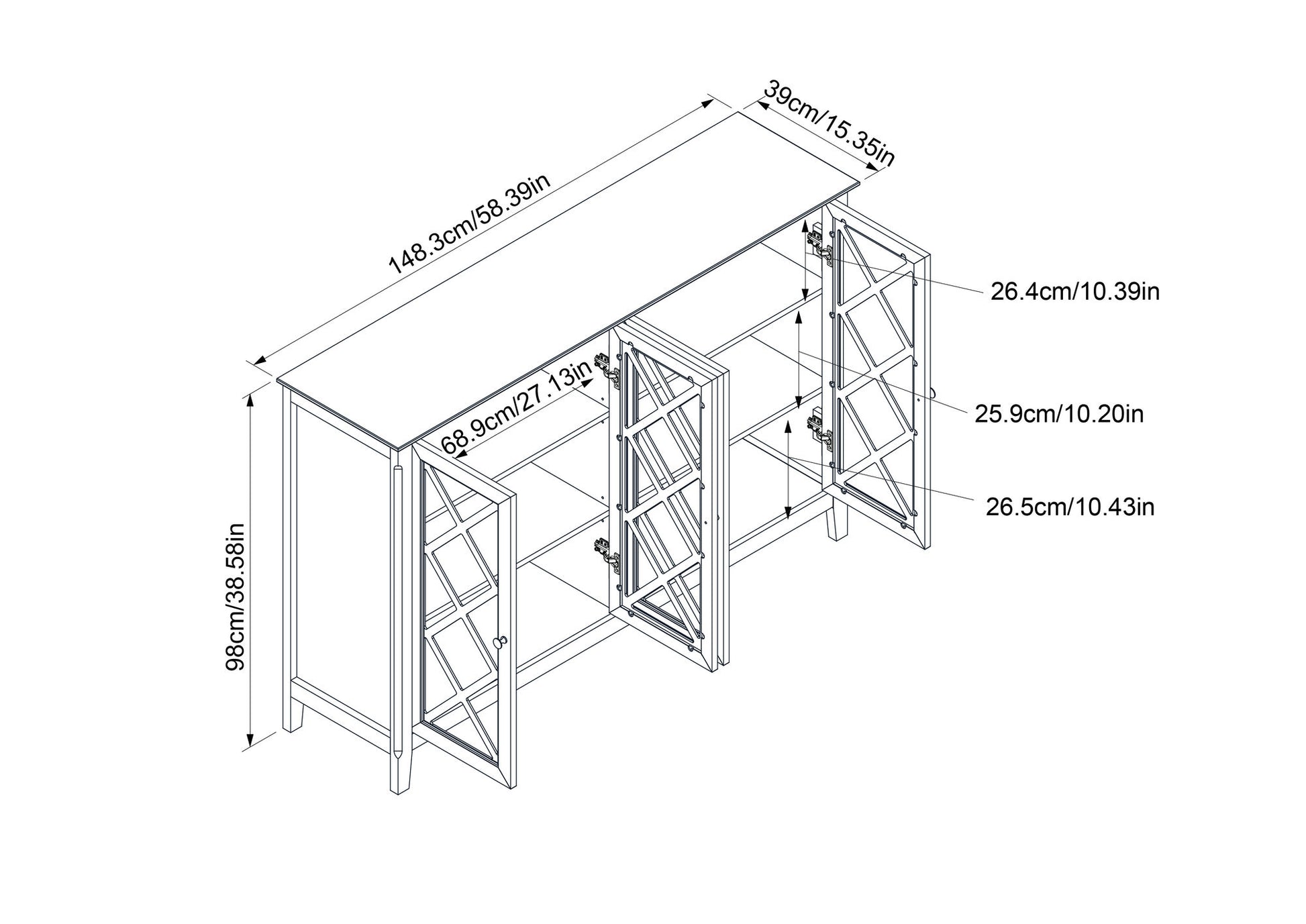 148.3cm/58.39in

39cm/15.35in

26.4cm/10.39in

68.9cm/27.13in

25.9cm/10.20in

26.5cm/10.43in

98cm/38.58in