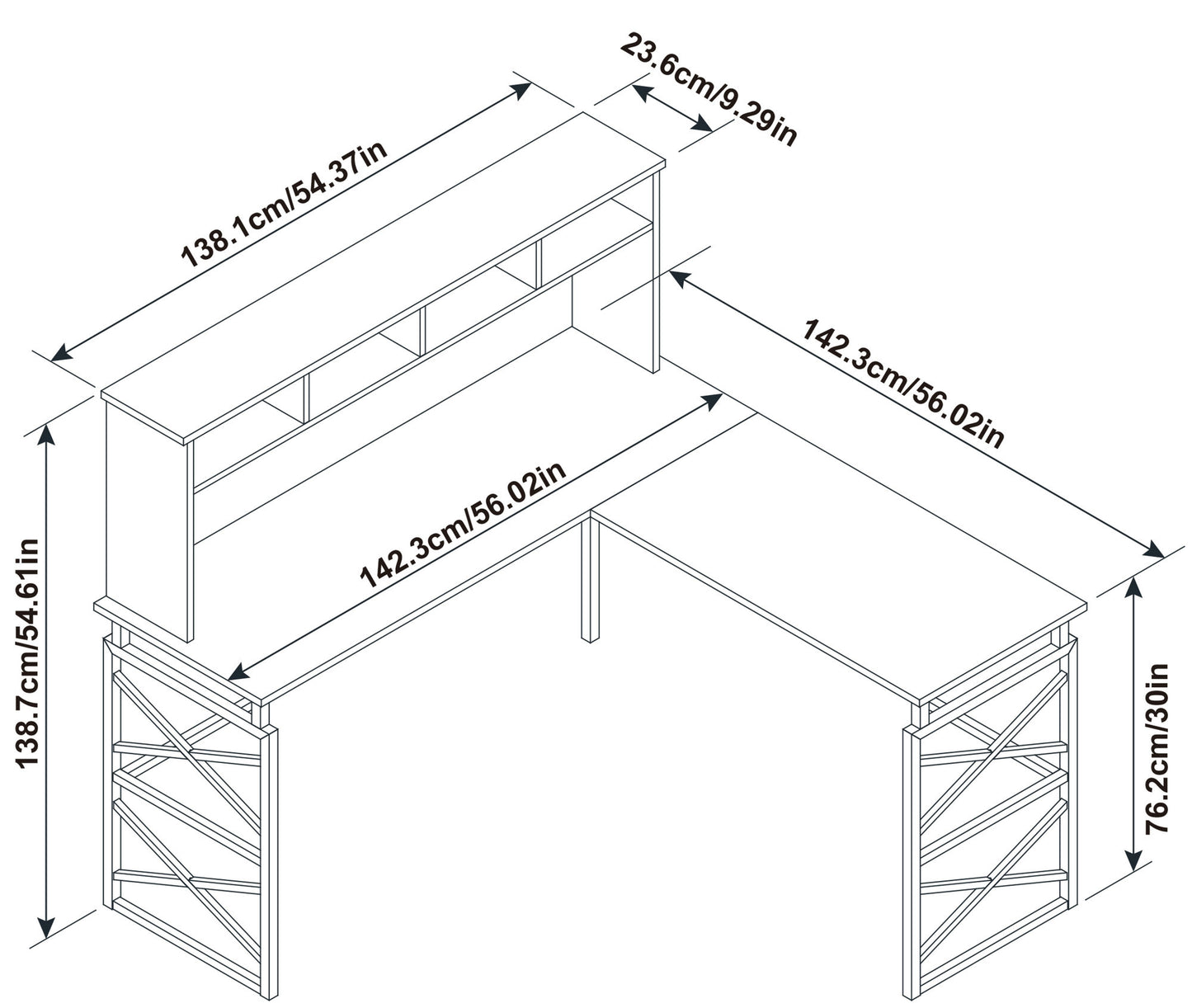 23.6cm/9.29in

138.1cm/54.37in

142.3cm/56.02in

142.3cm/56.02in

138.7cm/54.61in

76.2cm/30in