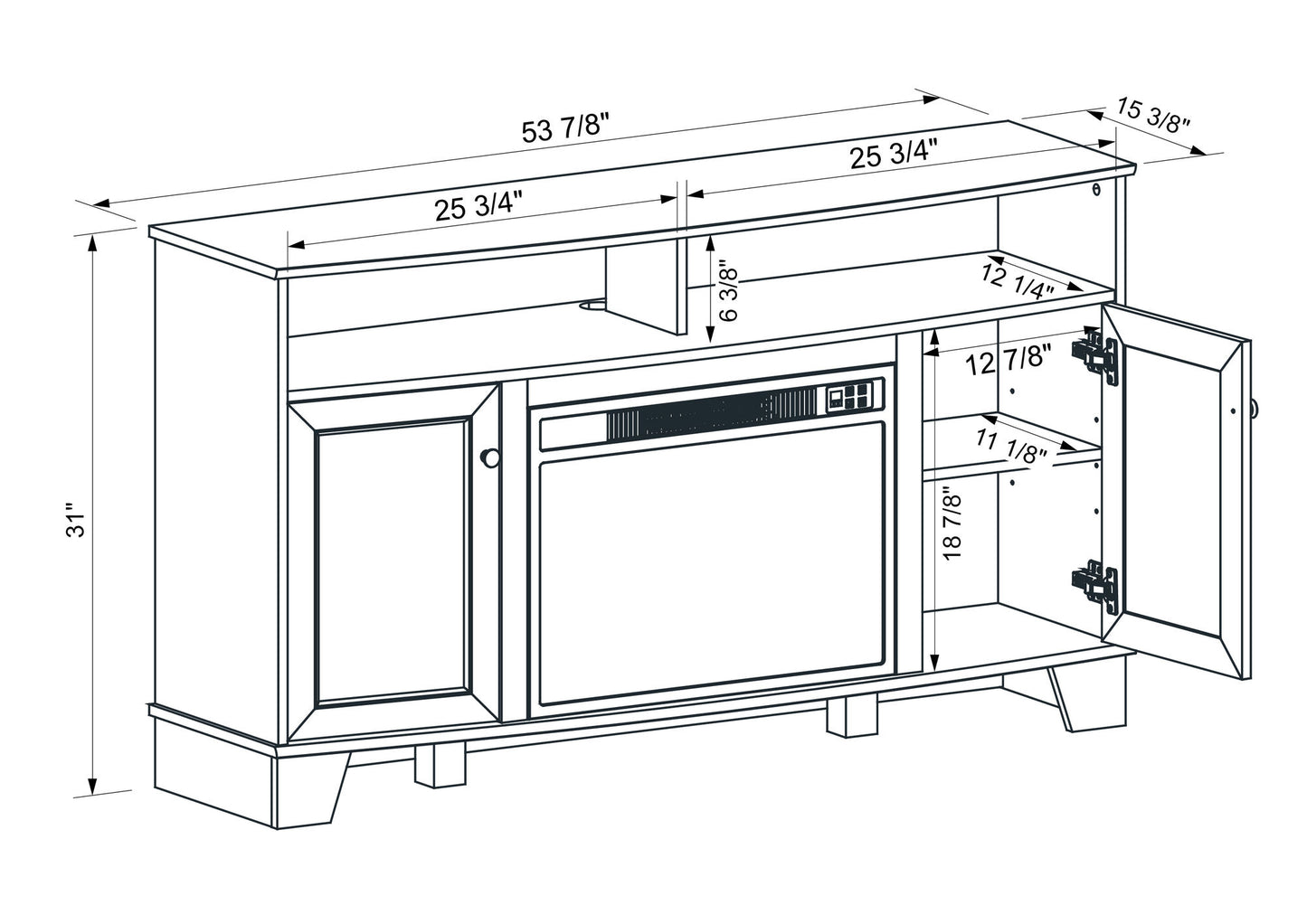 53 7/8"

15 3/8"

25 3/4"

25 3/4"

6 3/8"

12 1/4"

12 7/8"

11 1/8"

18 7/8"

31"