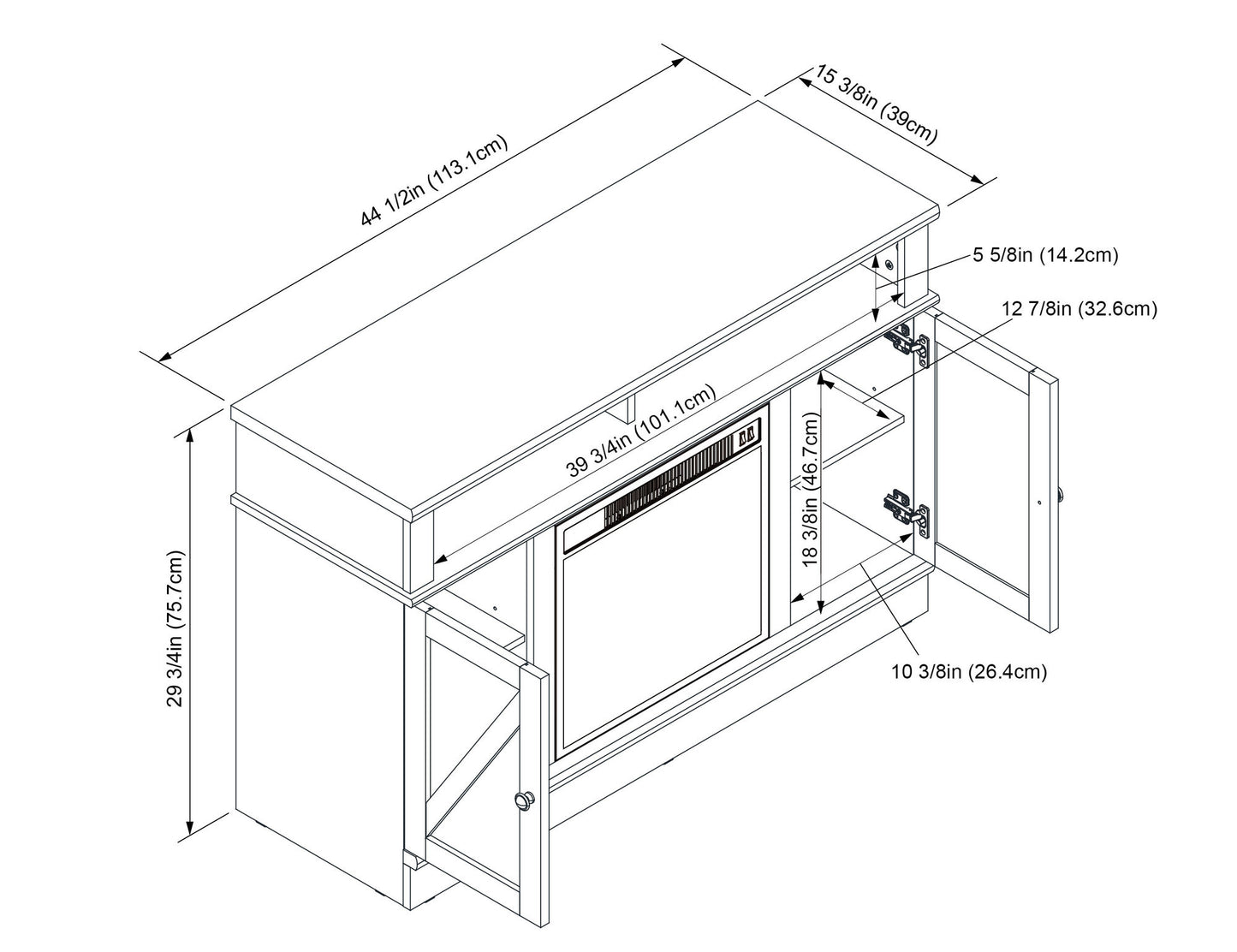 44 1/2in (113.1cm)

15 3/8in (39cm)

5 5/8in (14.2cm)

12 7/8in (32.6cm)

39 3/4in (101.1cm)

18 3/8in (46.7cm)

29 3/4in (75.7cm)

10 3/8in (26.4cm)