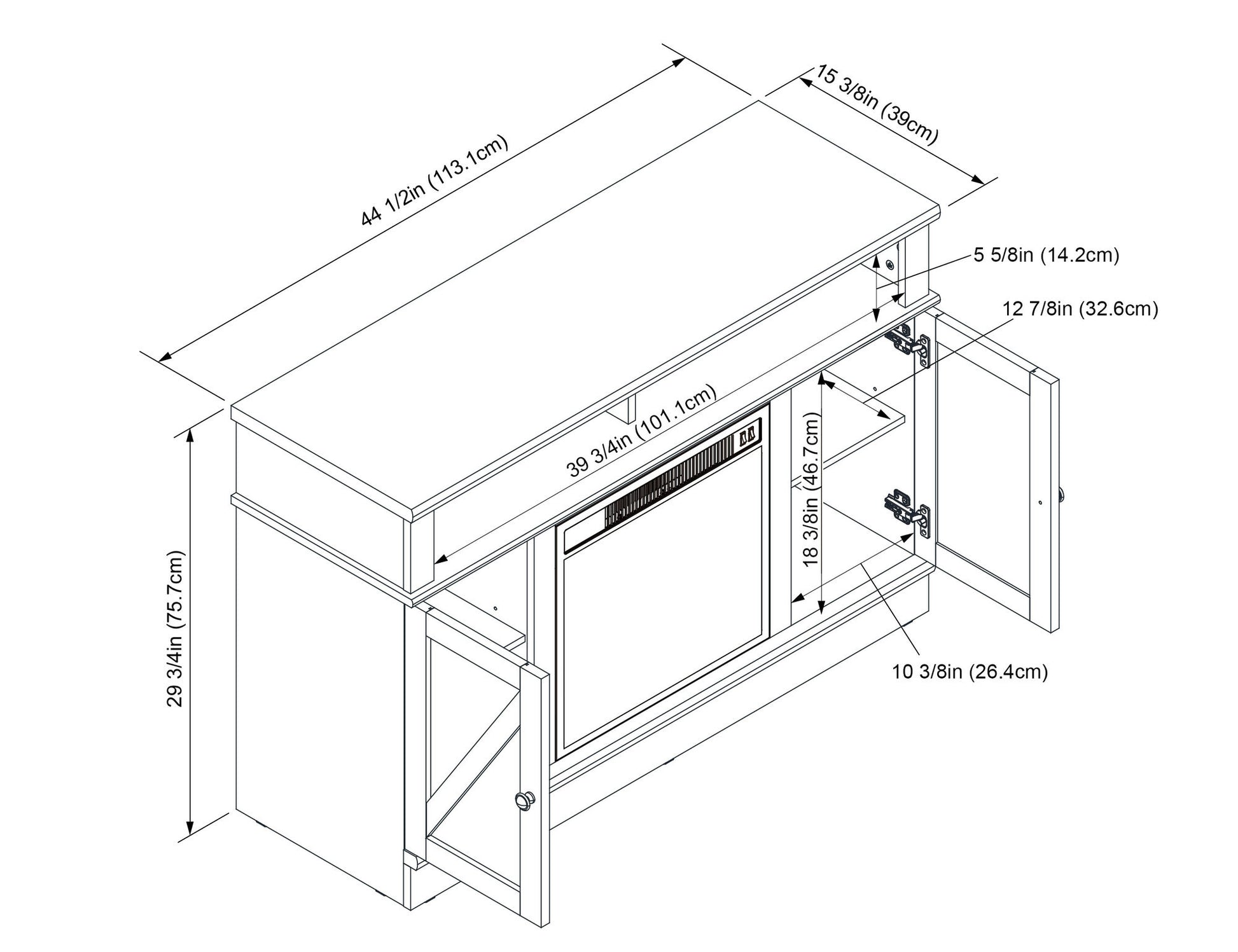 44 1/2in (113.1cm)

15 3/8in (39cm)

5 5/8in (14.2cm)

12 7/8in (32.6cm)

39 3/4in (101.1cm)

18 3/8in (46.7cm)

29 3/4in (75.7cm)

10 3/8in (26.4cm)