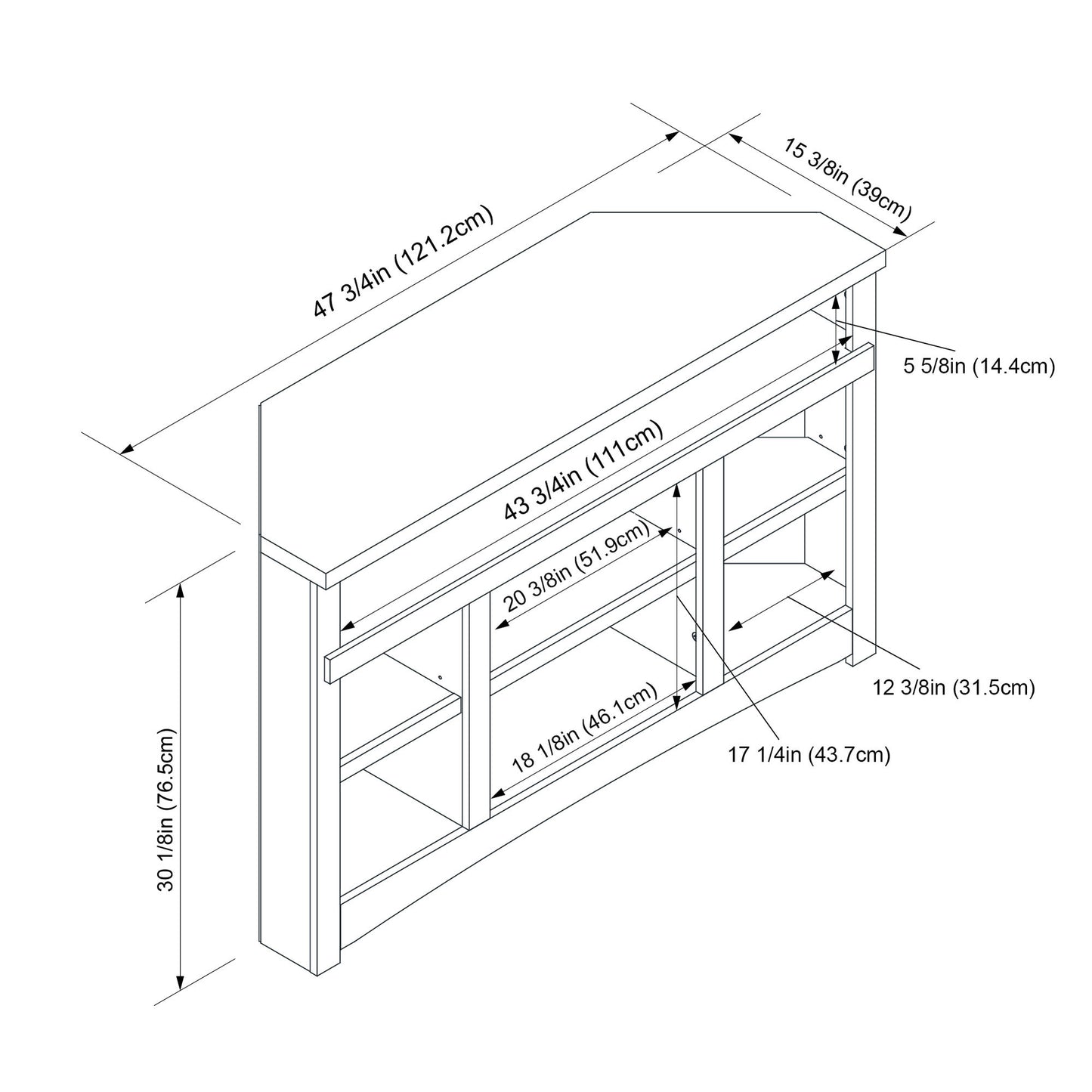 47 3/4in (121.2cm)

15 3/8in (39cm)

5 5/8in (14.4cm)

43 3/4in (111cm)

20 3/8in (51.9cm)

12 3/8in (31.5cm)

18 1/8in (46.1cm)

17 1/4in (43.7cm)

30 1/8in (76.5cm)