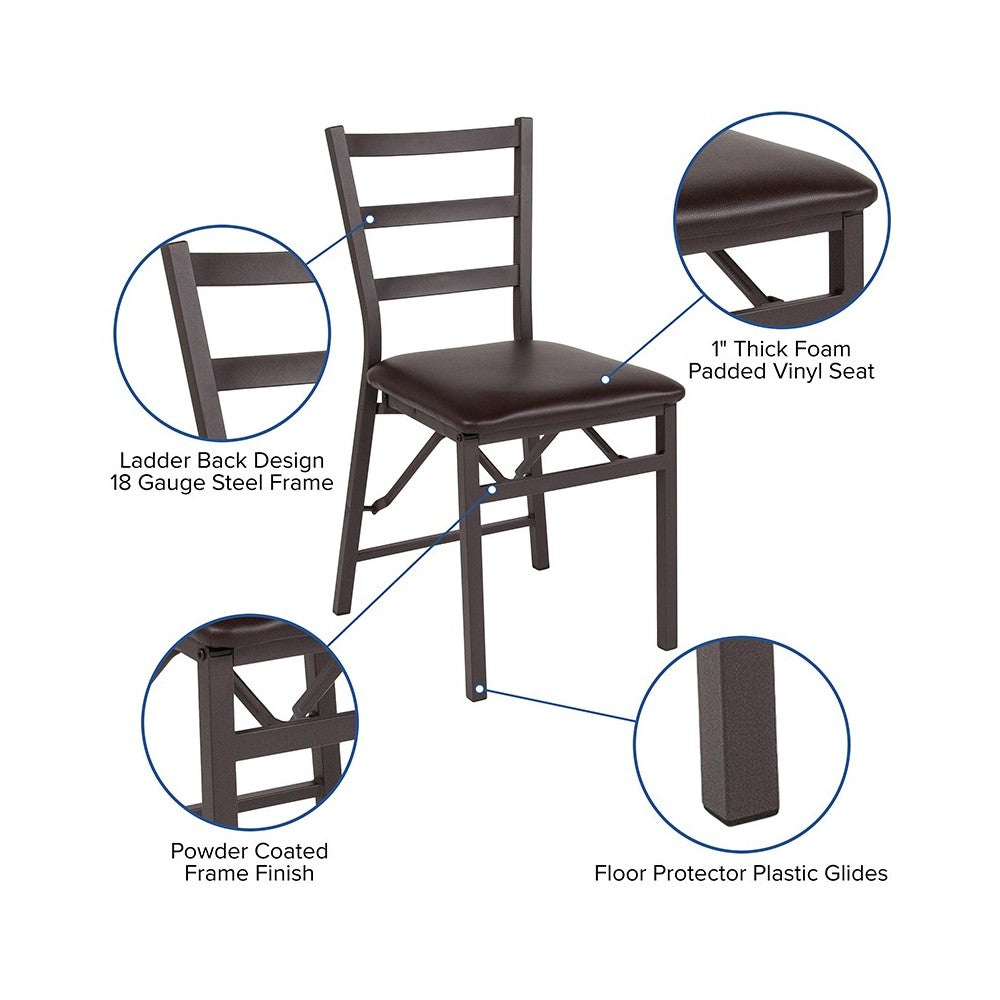 1" Thick Foam
Padded Vinyl Seat

Ladder Back Design
18 Gauge Steel Frame

Powder Coated
Frame Finish

Floor Protector Plastic Glides