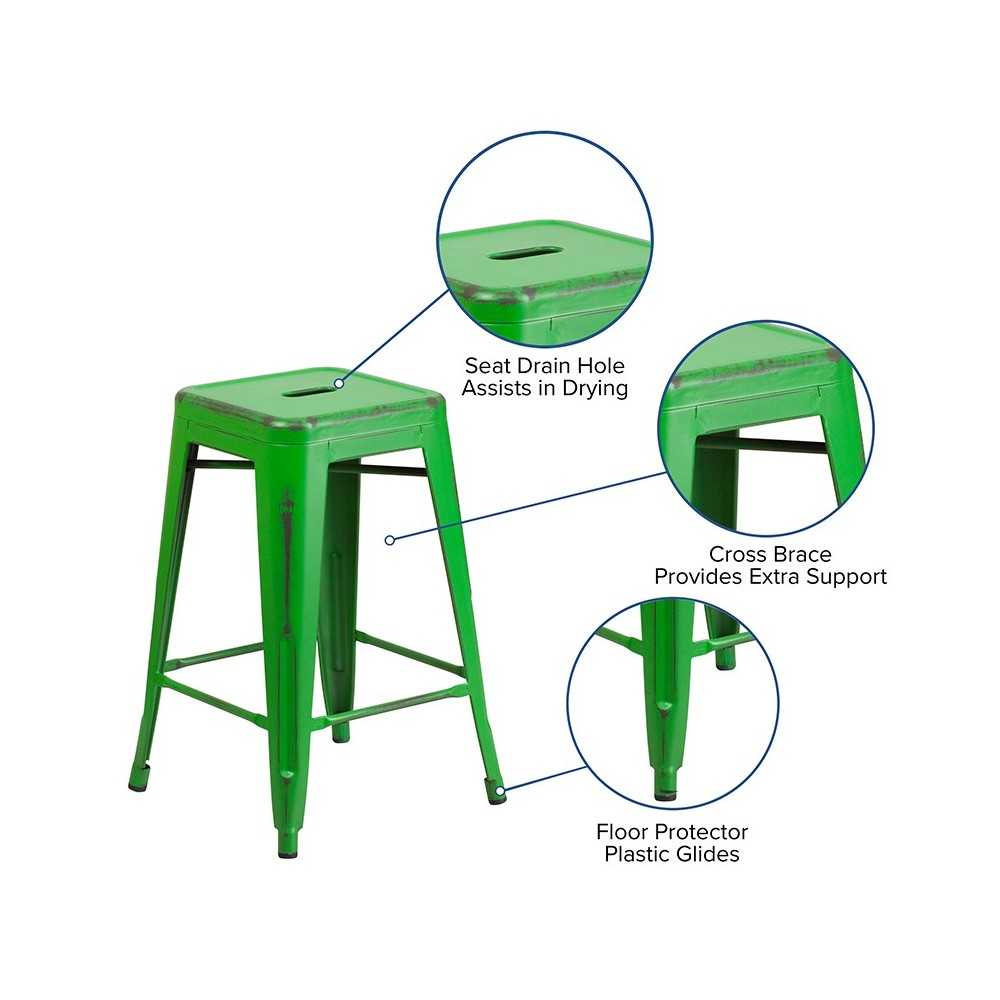 Seat Drain Hole
Assists in Drying

Cross Brace
Provides Extra Support

Floor Protector
Plastic Glides