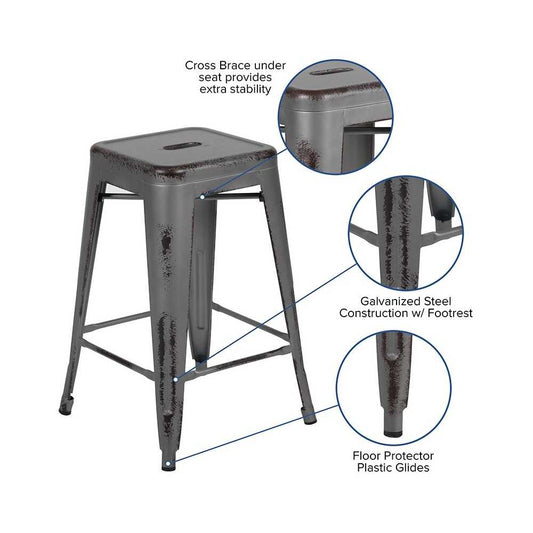 Cross Brace under seat provides extra stability

Galvanized Steel Construction w/ Footrest

Floor Protector Plastic Glides