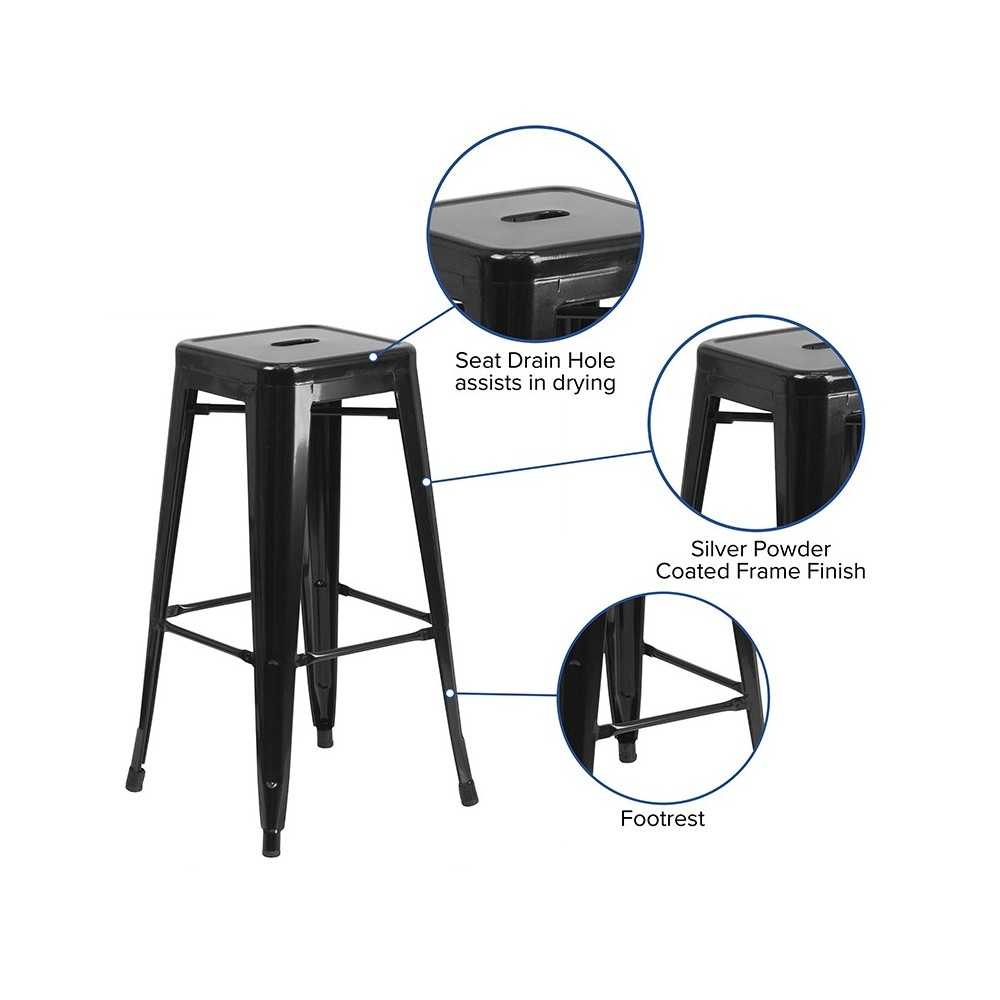 Seat Drain Hole assists in drying

Silver Powder Coated Frame Finish

Footrest