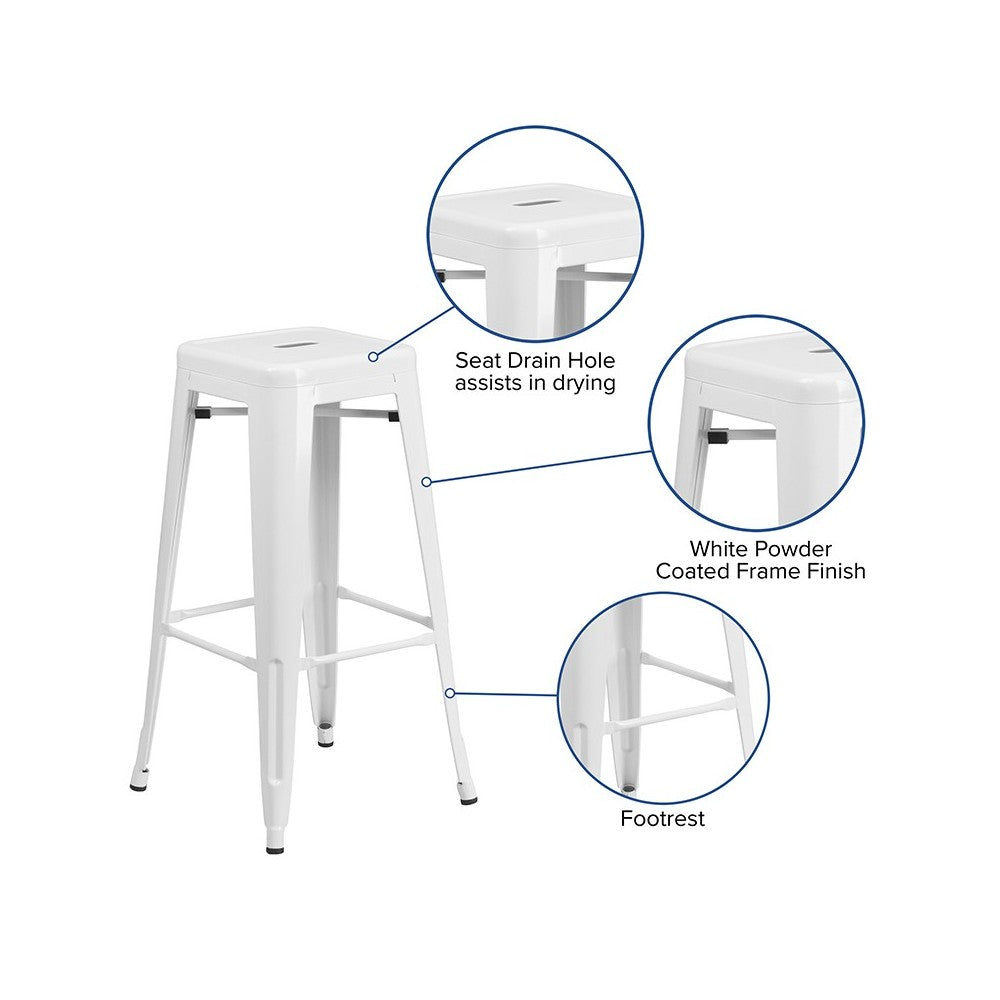 Seat Drain Hole
assists in drying

White Powder
Coated Frame Finish

Footrest