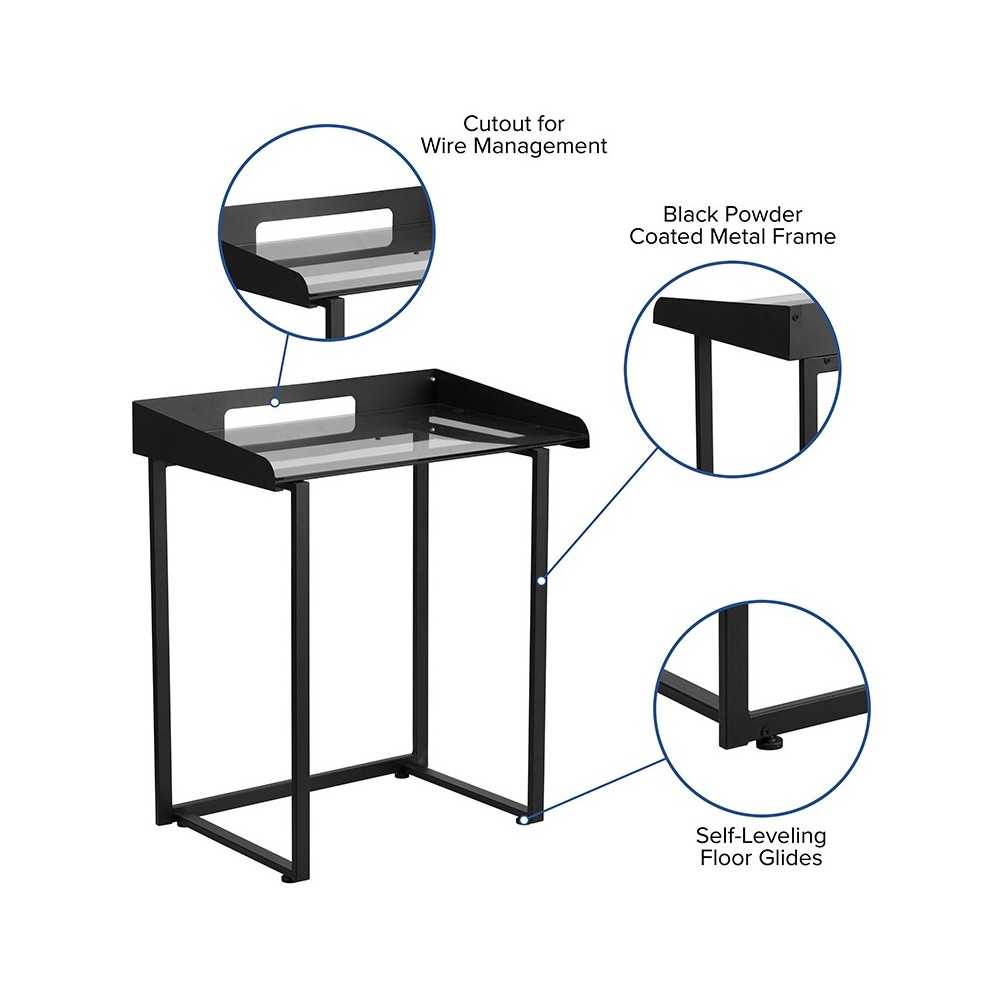 Cutout for
Wire Management

Black Powder
Coated Metal Frame

Self-Leveling
Floor Glides