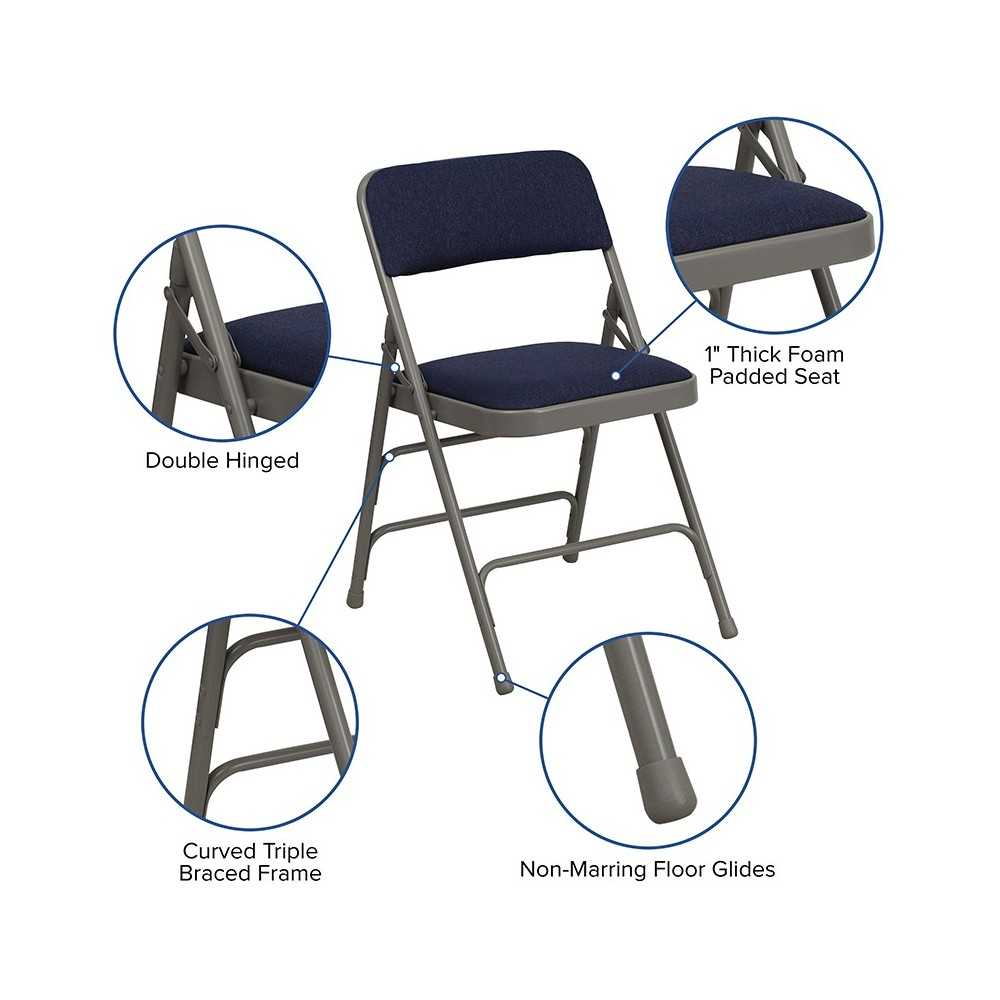 1" Thick Foam Padded Seat

Double Hinged

Curved Triple Braced Frame

Non-Marring Floor Glides