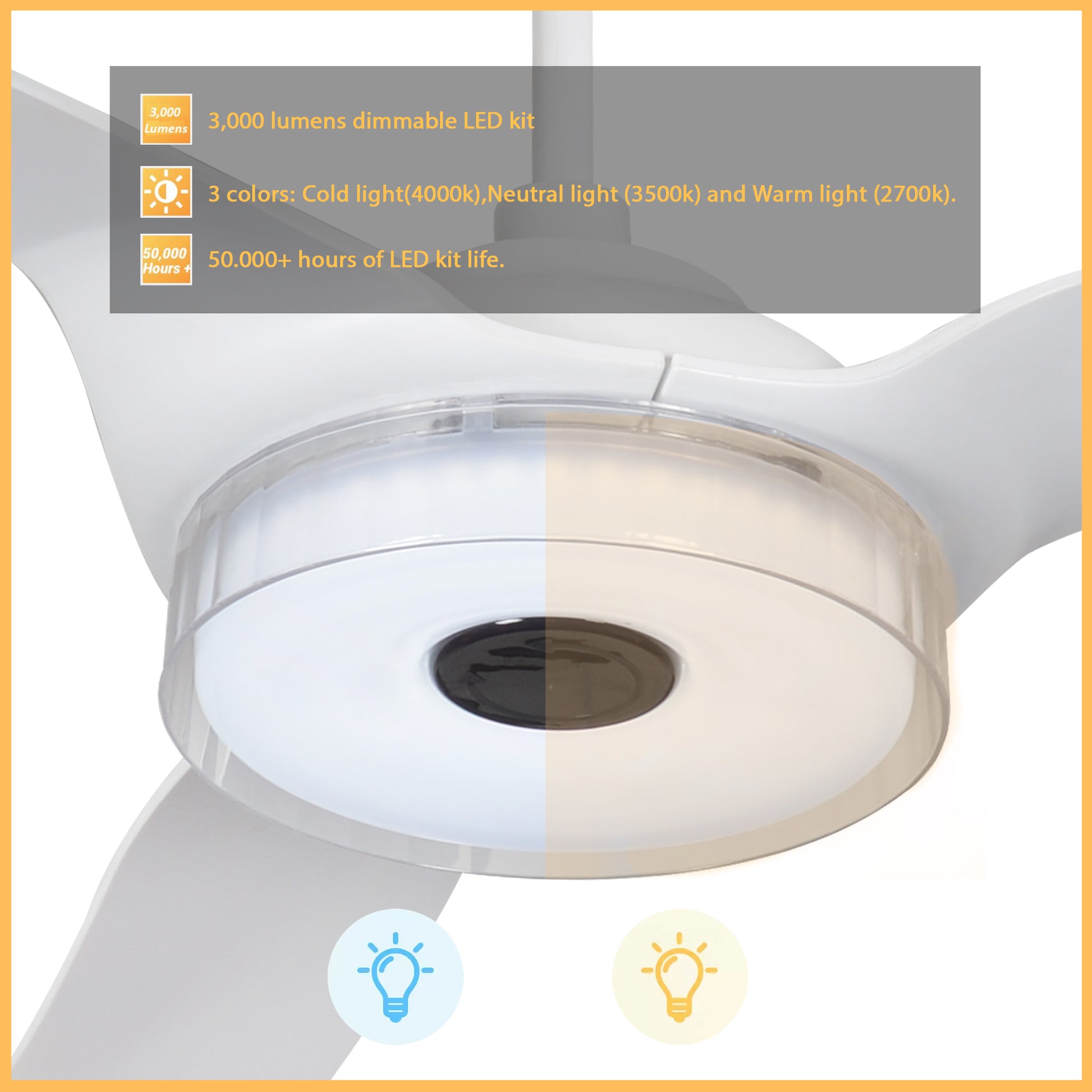 3,000 Lumens

3,000 lumens dimmable LED kit

3 colors: Cold light(4000k),Neutral light (3500k) and Warm light (2700k).

50,000 Hours +

50.000+ hours of LED kit life.