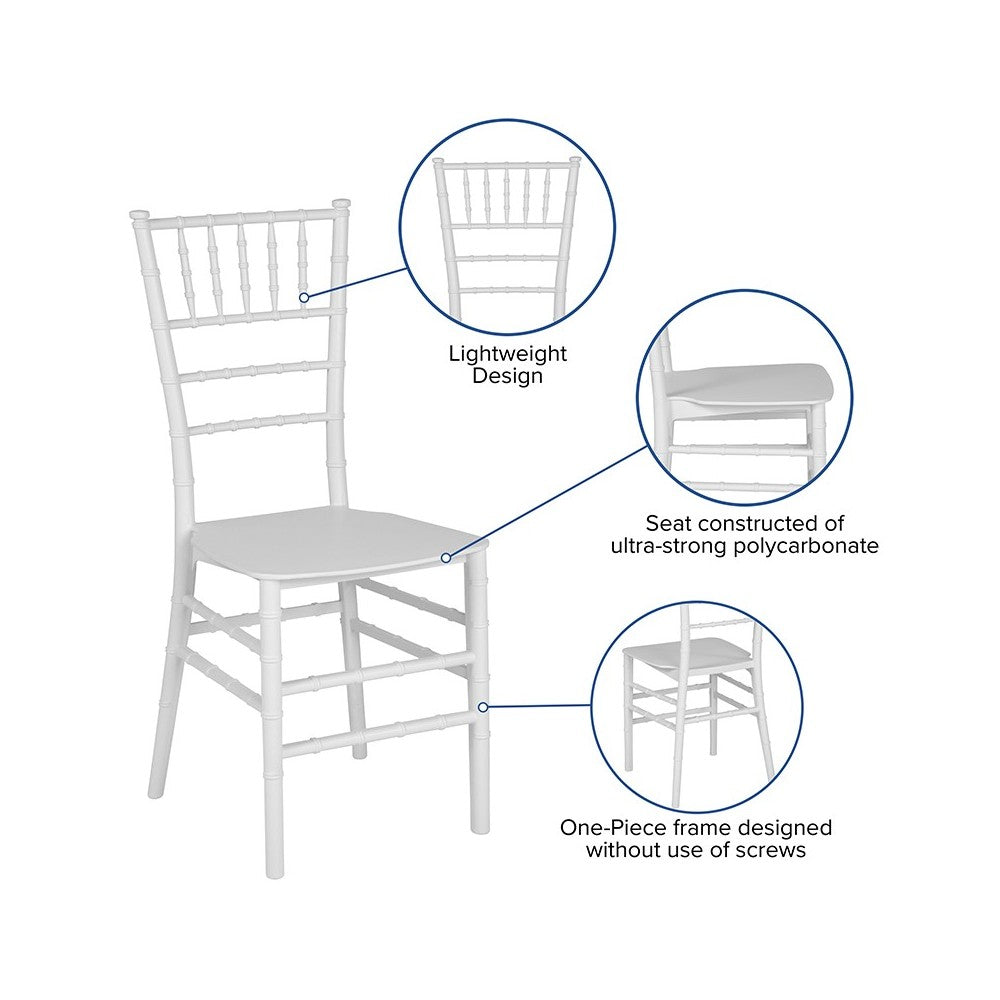 Lightweight Design

Seat constructed of ultra-strong polycarbonate

One-Piece frame designed without use of screws